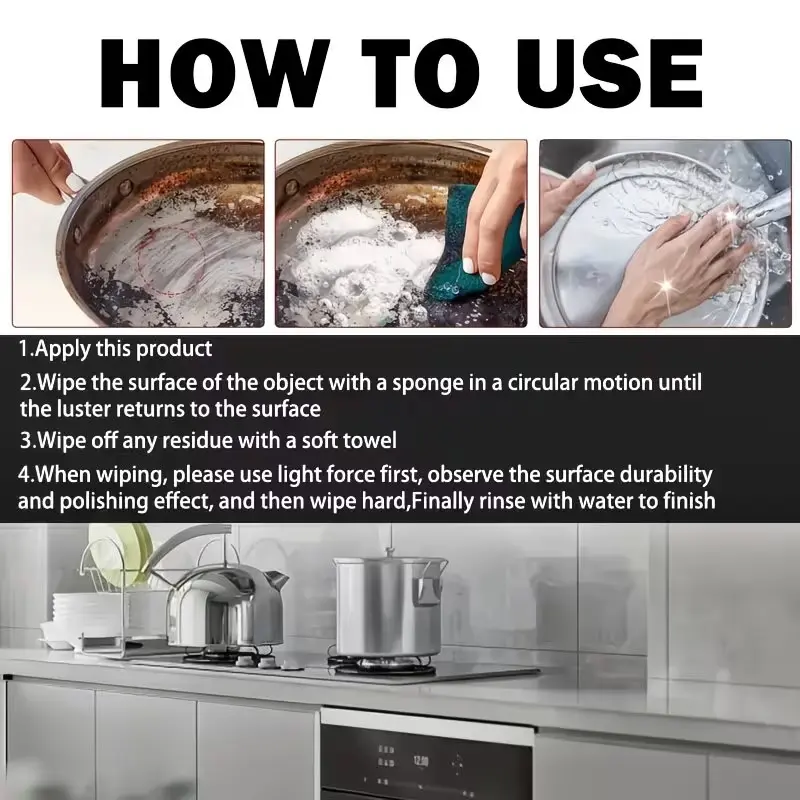 HOW TO USE

1.Apply this product

2.Wipe the surface of the object with a sponge in a circular motion until the luster returns to the surface

3.Wipe off any residue with a soft towel

4.When wiping, please use light force first, observe the surface durability and polishing effect, and then wipe hard,Finally rinse with water to finish

12:00