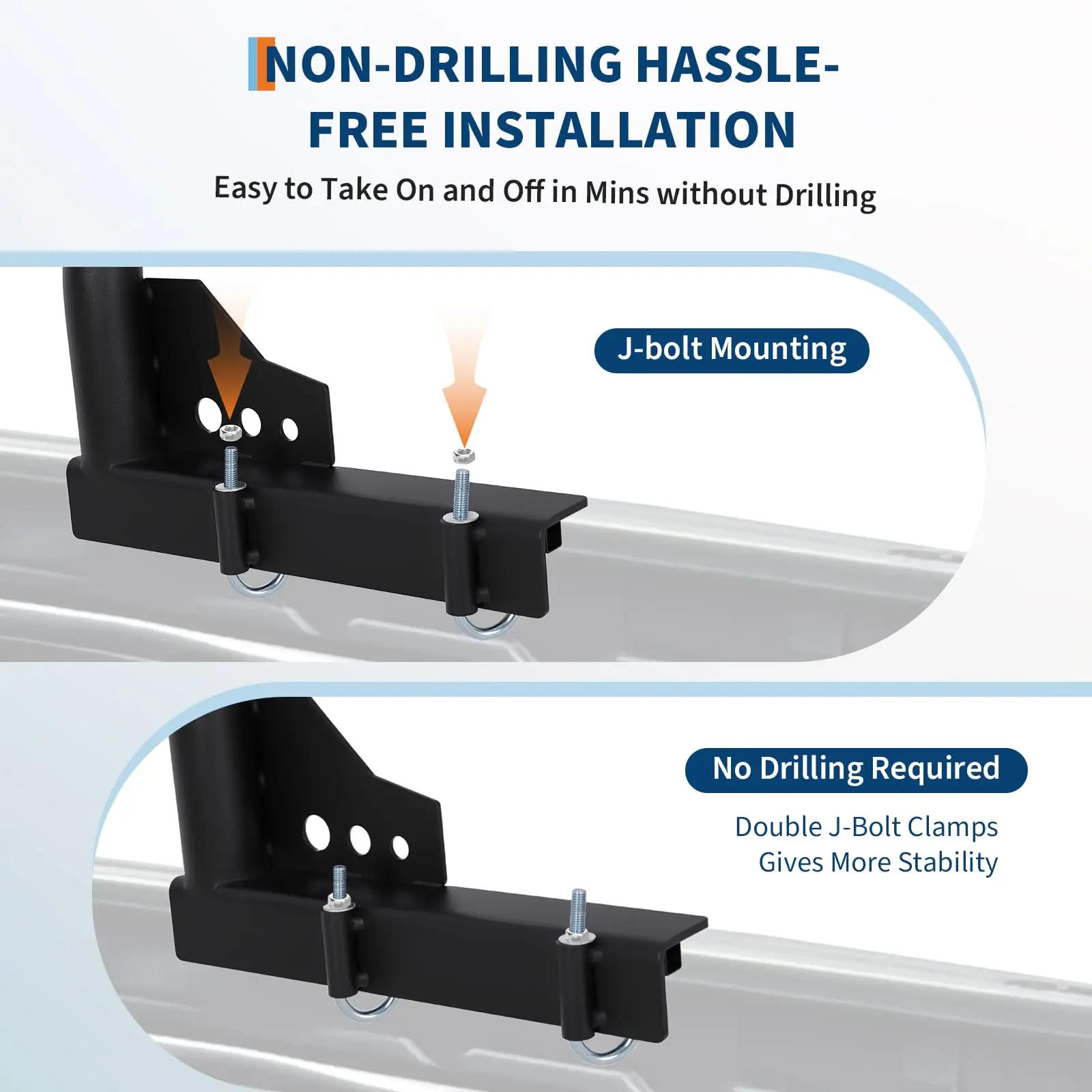 NON-DRILLING HASSLE-FREE INSTALLATION

Easy to Take On and Off in Mins without Drilling

J-bolt Mounting

No Drilling Required

Double J-Bolt Clamps Gives More Stability