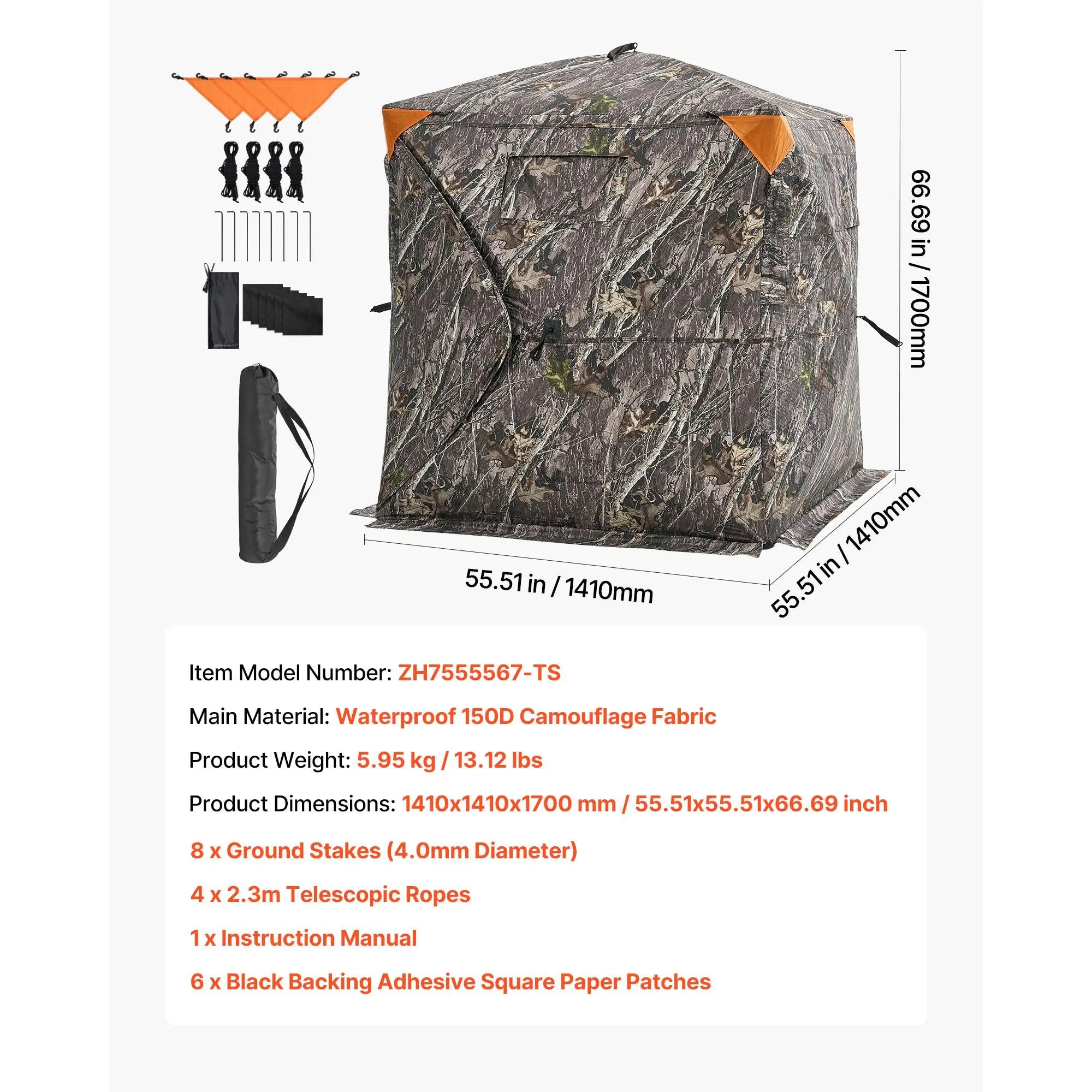 66.69 in / 1700mm

55.51 in / 1410mm

55.51 in / 1410mm

Item Model Number: ZH7555567-TS

Main Material: Waterproof 150D Camouflage Fabric

Product Weight: 5.95 kg / 13.12 lbs

Product Dimensions: 1410x1410x1700 mm / 55.51x55.51x66.69 inch

8 x Ground Stakes (4.0mm Diameter)

4 x 2.3m Telescopic Ropes

1 x Instruction Manual

6 x Black Backing Adhesive Square Paper Patches