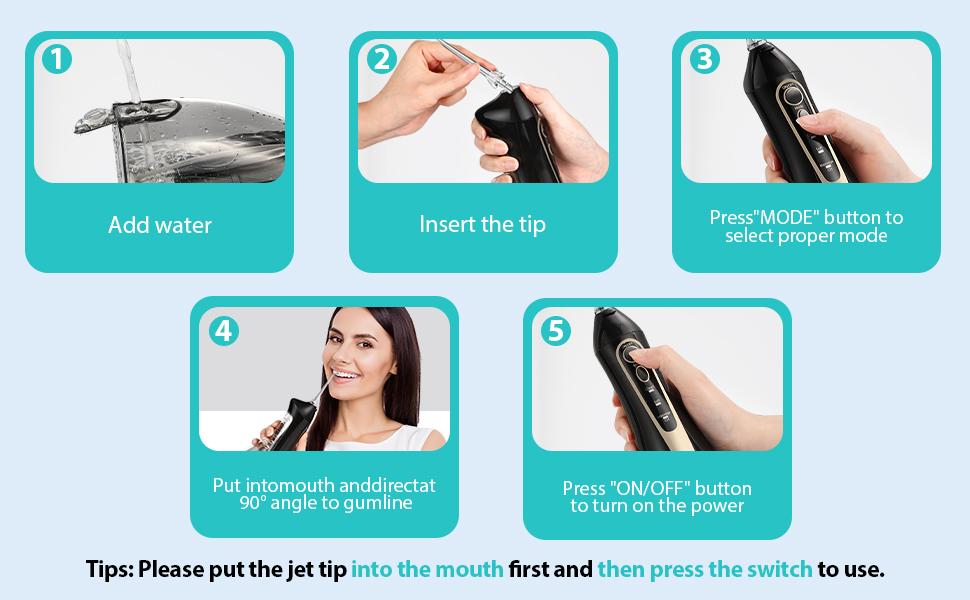 1
Add water

2
Insert the tip

3
Press"MODE" button to select proper mode

4
Put intomouth anddirectat 90° angle to gumline

5
Press "ON/OFF" button to turn on the power

Tips: Please put the jet tip into the mouth first and then press the switch to use.