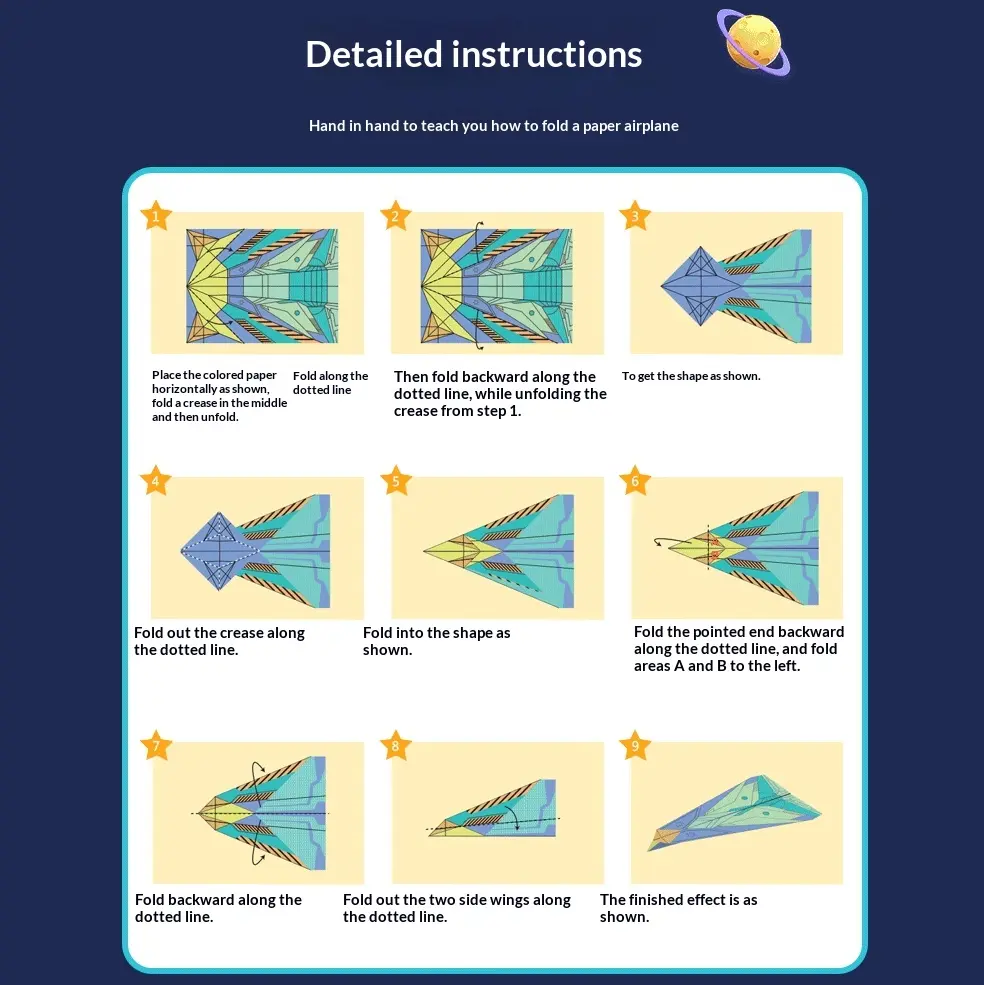 Detailed instructions

Hand in hand to teach you how to fold a paper airplane

1

Place the colored paper horizontally as shown, fold a crease in the middle and then unfold.

Fold along the dotted line

2

Then fold backward along the dotted line, while unfolding the crease from step 1.

3

To get the shape as shown.

4

Fold out the crease along the dotted line.

5

Fold into the shape as shown.

6

Fold the pointed end backward along the dotted line, and fold areas A and B to the left.

7

Fold backward along the dotted line.

8

Fold out the two side wings along the dotted line.

9

The finished effect is as shown.