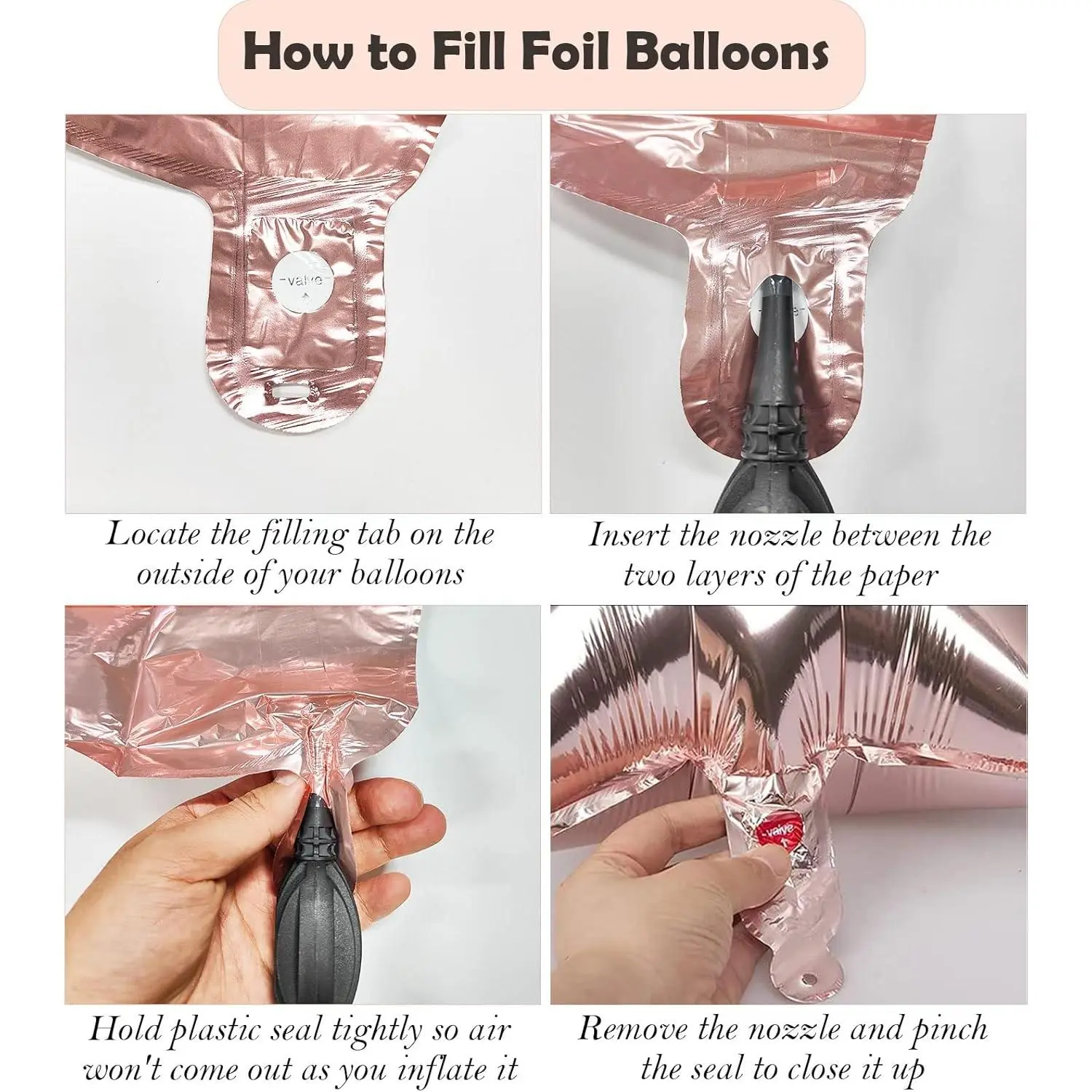 How to Fill Foil Balloons

valve

Locate the filling tab on the outside of your balloons

Insert the nozzle between the two layers of the paper

Hold plastic seal tightly so air won't come out as you inflate it

valve

Remove the nozzle and pinch the seal to close it up