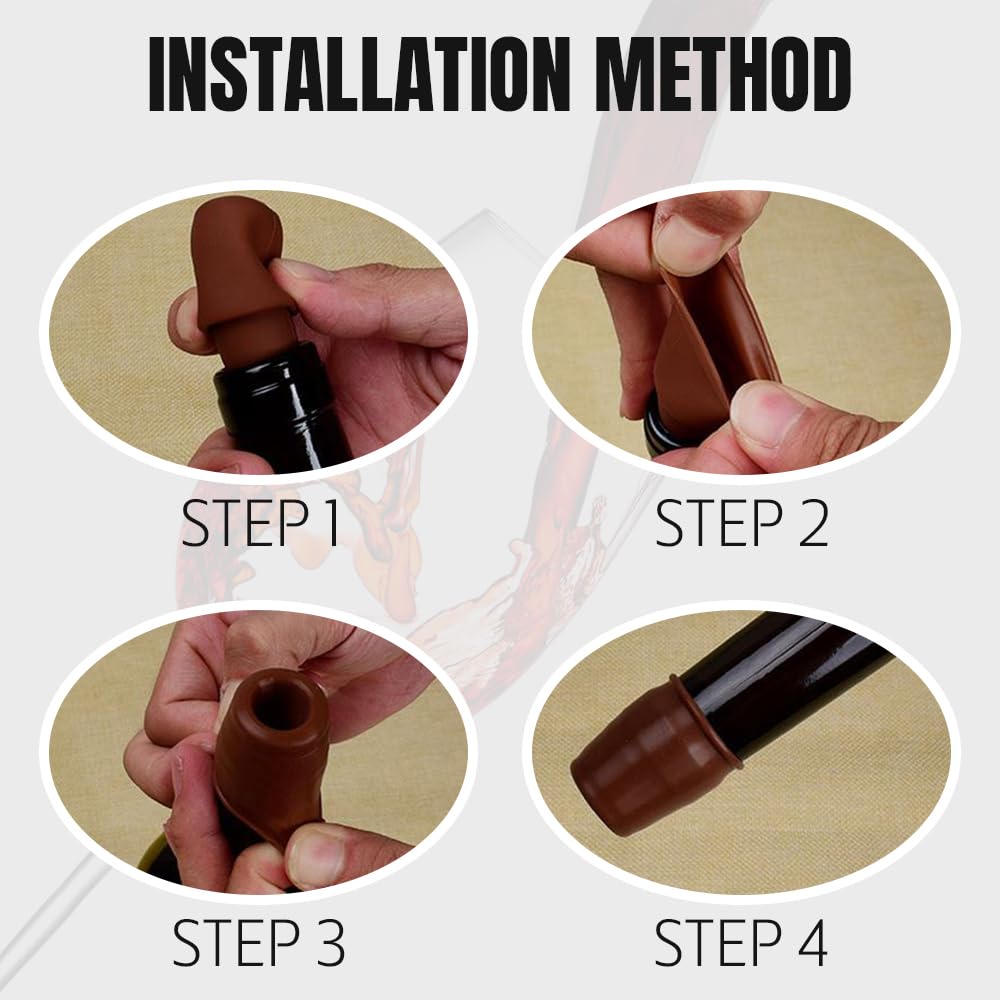 INSTALLATION METHOD

STEP 1

STEP 2

STEP 3

STEP 4