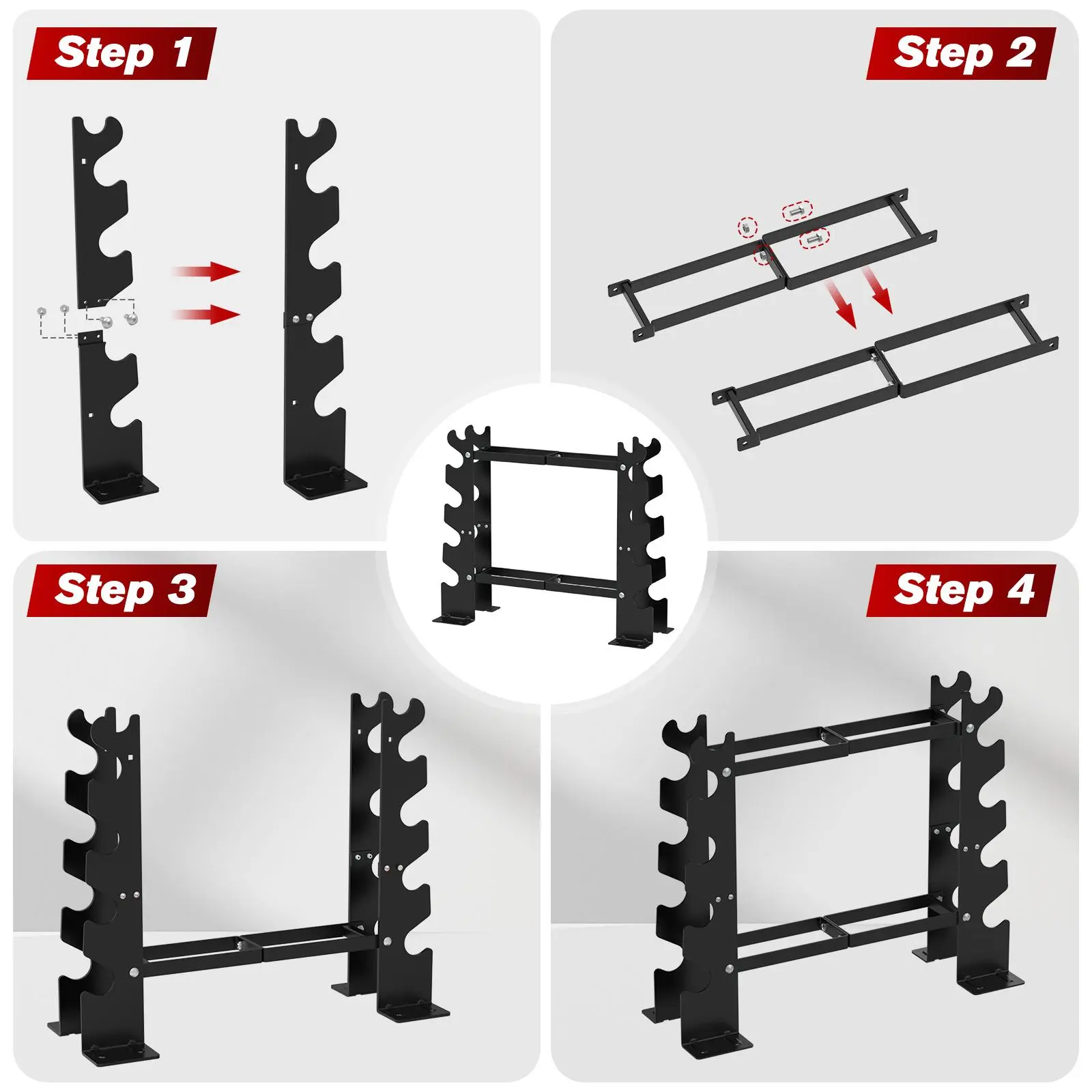 Step 1

Step 2

Step 3

Step 4