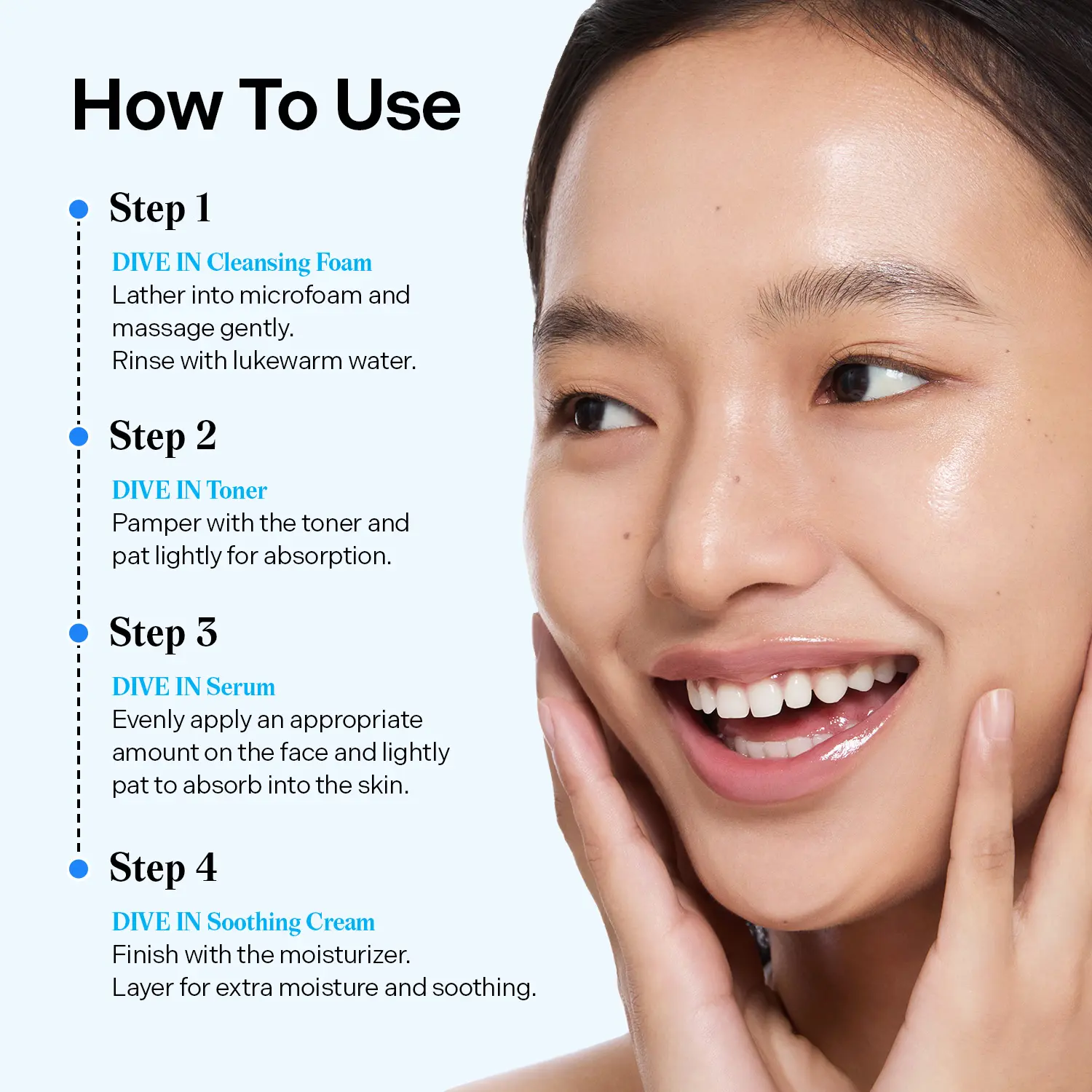 How To Use

Step 1

DIVE IN Cleansing Foam
Lather into microfoam and massage gently.
Rinse with lukewarm water.

Step 2

DIVE IN Toner
Pamper with the toner and pat lightly for absorption.

Step 3

DIVE IN Serum
Evenly apply an appropriate amount on the face and lightly pat to absorb into the skin.

Step 4

DIVE IN Soothing Cream
Finish with the moisturizer.
Layer for extra moisture and soothing.