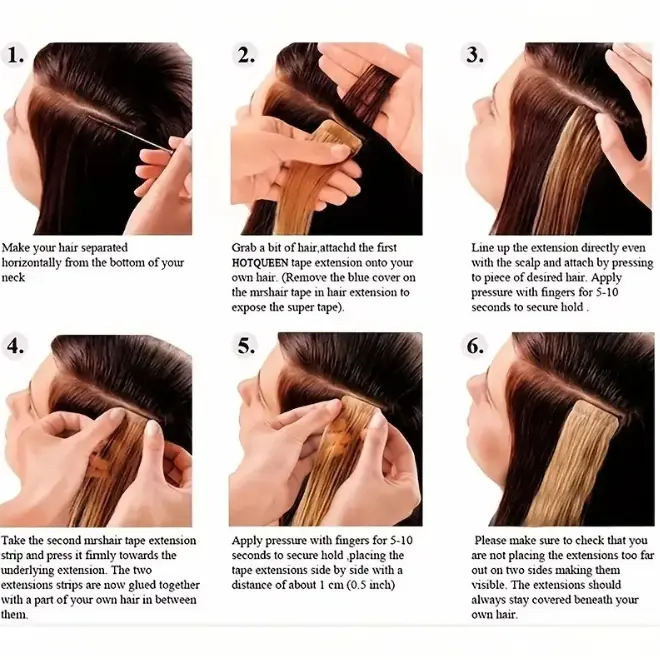 1.

Make your hair separated horizontally from the bottom of your neck

2.

Grab a bit of hair,attachd the first HOTQUEEN tape extension onto your own hair. (Remove the blue cover on the mrshair tape in hair extension to expose the super tape).

3.

Line up the extension directly even with the scalp and attach by pressing to piece of desired hair. Apply pressure with fingers for 5-10 seconds to secure hold .

4.

Take the second mrshair tape extension strip and press it firmly towards the underlying extension. The two extensions strips are now glued together with a part of your own hair in between them.

5.

Apply pressure with fingers for 5-10 seconds to secure hold ,placing the tape extensions side by side with a distance of about 1 cm (0.5 inch)

6.

Please make sure to check that you are not placing the extensions too far out on two sides making them visible. The extensions should always stay covered beneath your own hair.