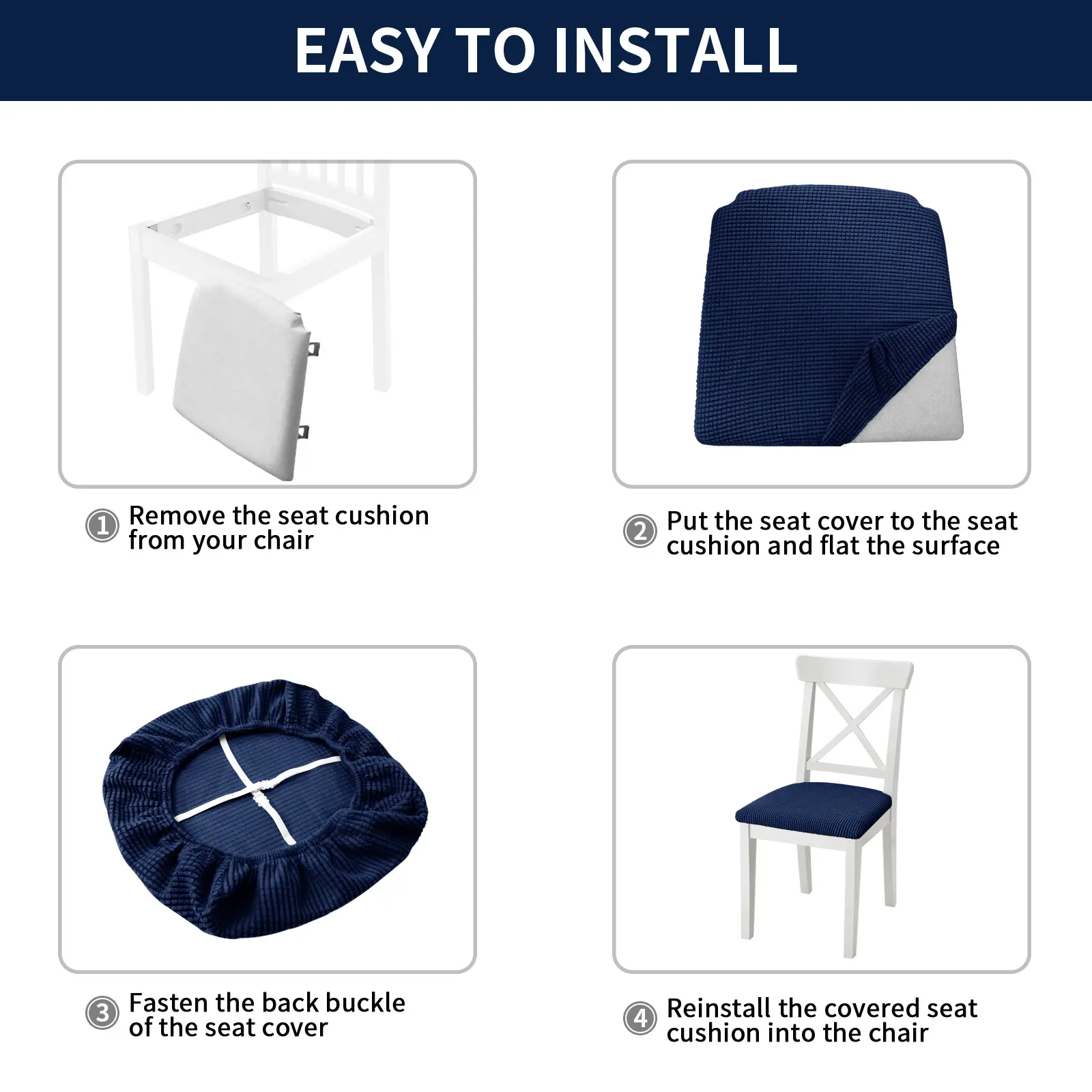 EASY TO INSTALL

1 Remove the seat cushion from your chair

2 Put the seat cover to the seat cushion and flat the surface

3 Fasten the back buckle of the seat cover

4 Reinstall the covered seat cushion into the chair