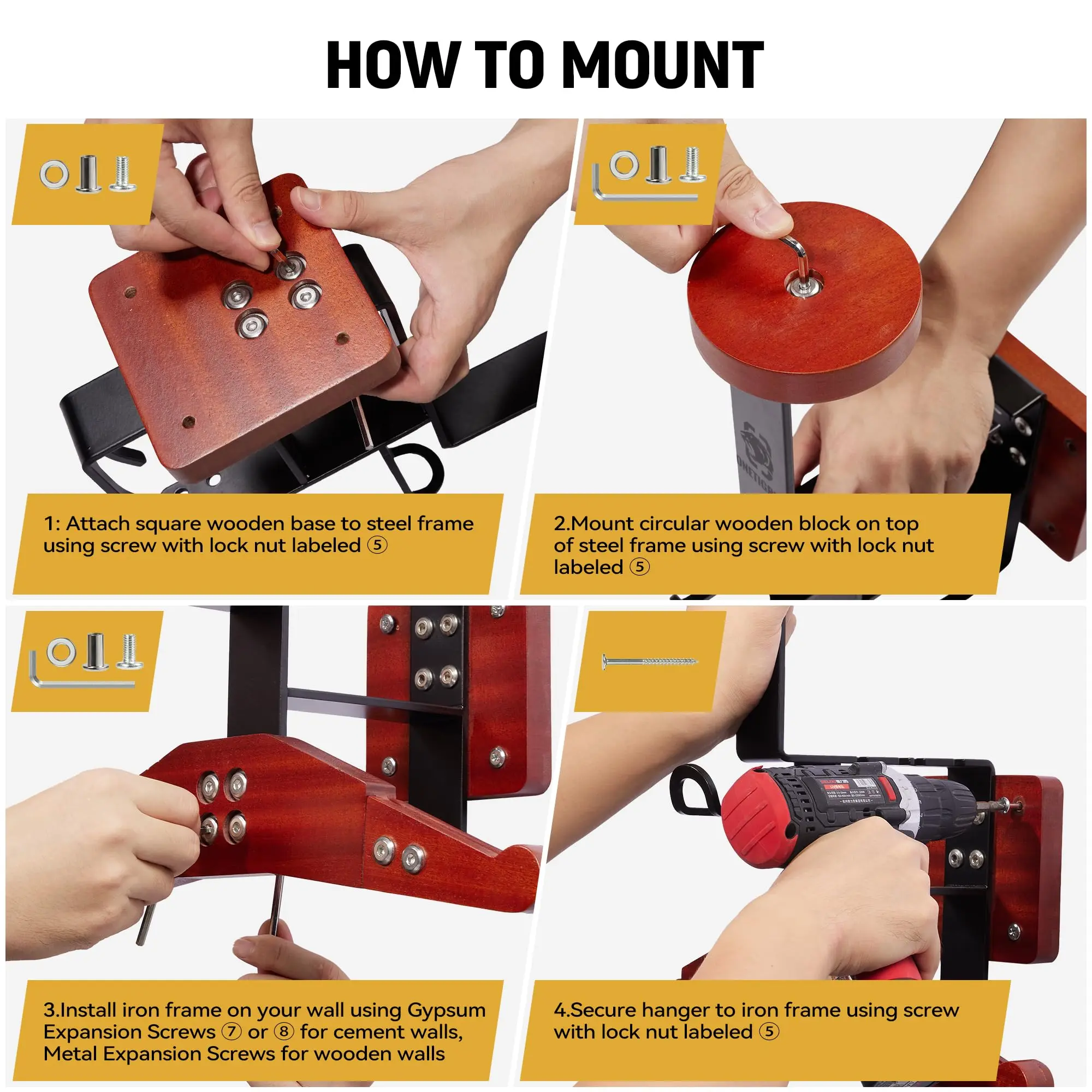 HOW TO MOUNT

1: Attach square wooden base to steel frame using screw with lock nut labeled ⑤

2.Mount circular wooden block on top of steel frame using screw with lock nut labeled ⑤

3.Install iron frame on your wall using Gypsum Expansion Screws ⑦ or ⑧ for cement walls, Metal Expansion Screws for wooden walls

4.Secure hanger to iron frame using screw with lock nut labeled ⑤