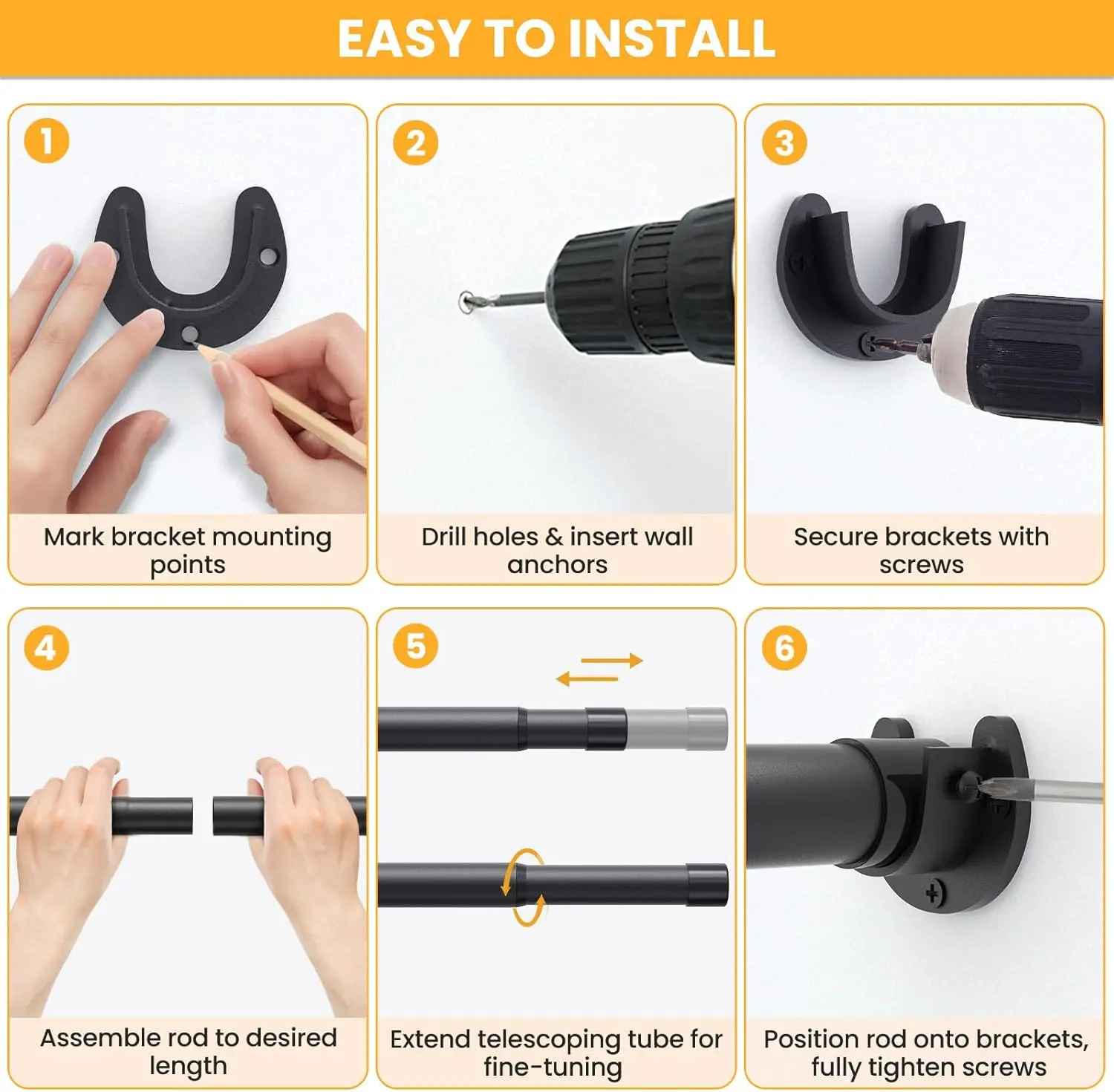 EASY TO INSTALL

1
Mark bracket mounting points

2
Drill holes & insert wall anchors

3
Secure brackets with screws

4
Assemble rod to desired length

5
Extend telescoping tube for fine-tuning

6
Position rod onto brackets, fully tighten screws