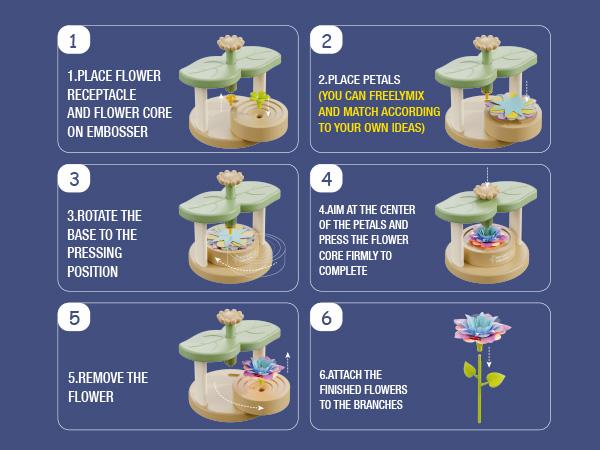 1

1.PLACE FLOWER RECEPTACLE AND FLOWER CORE ON EMBOSSER

2

2.PLACE PETALS
(YOU CAN FREELYMIX AND MATCH ACCORDING TO YOUR OWN IDEAS)

3

3.ROTATE THE BASE TO THE PRESSING POSITION

4

4.AIM AT THE CENTER OF THE PETALS AND PRESS THE FLOWER CORE FIRMLY TO COMPLETE

5

5.REMOVE THE FLOWER

6

6.ATTACH THE FINISHED FLOWERS TO THE BRANCHES