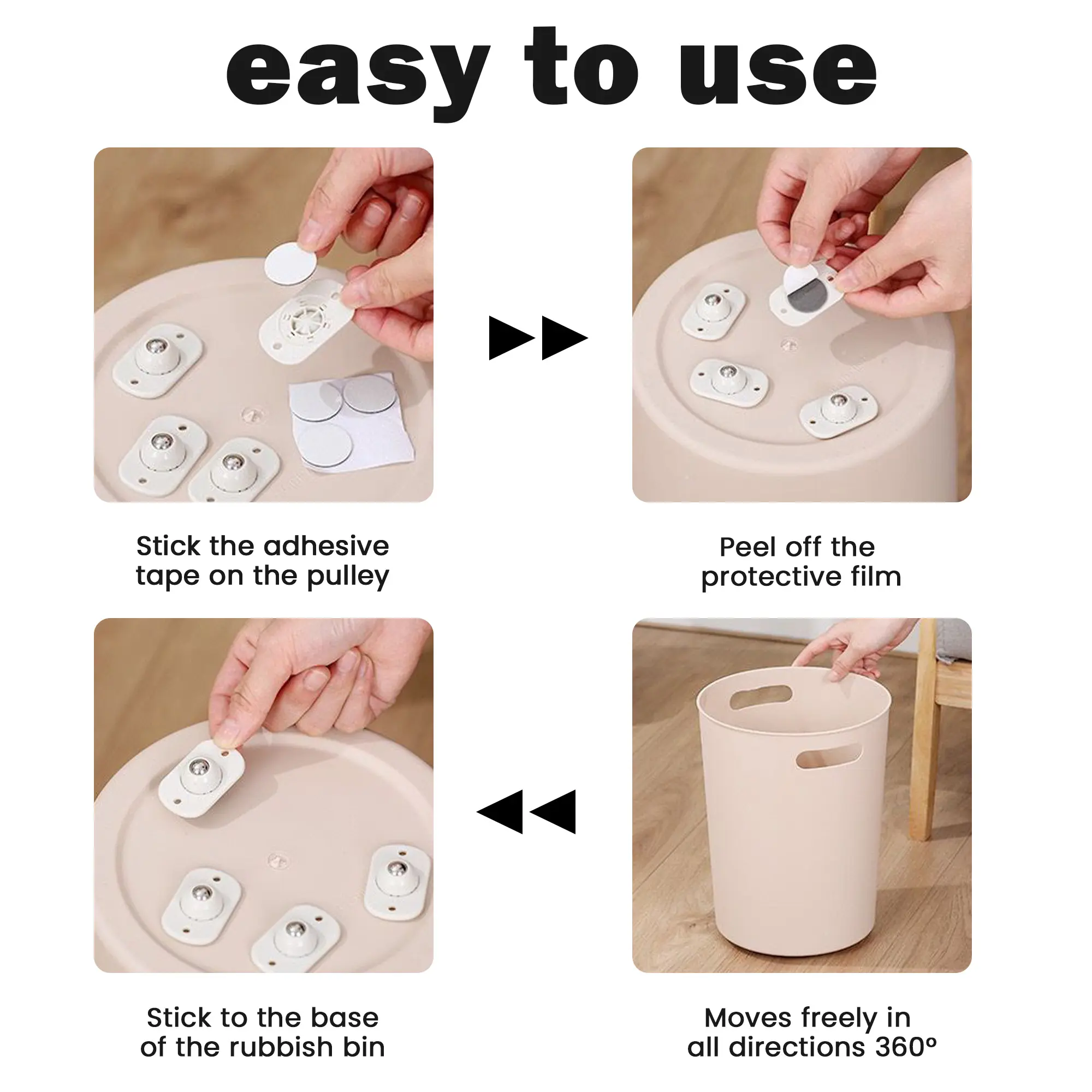 easy to use

Stick the adhesive tape on the pulley

Peel off the protective film

Stick to the base of the rubbish bin

Moves freely in all directions 360°