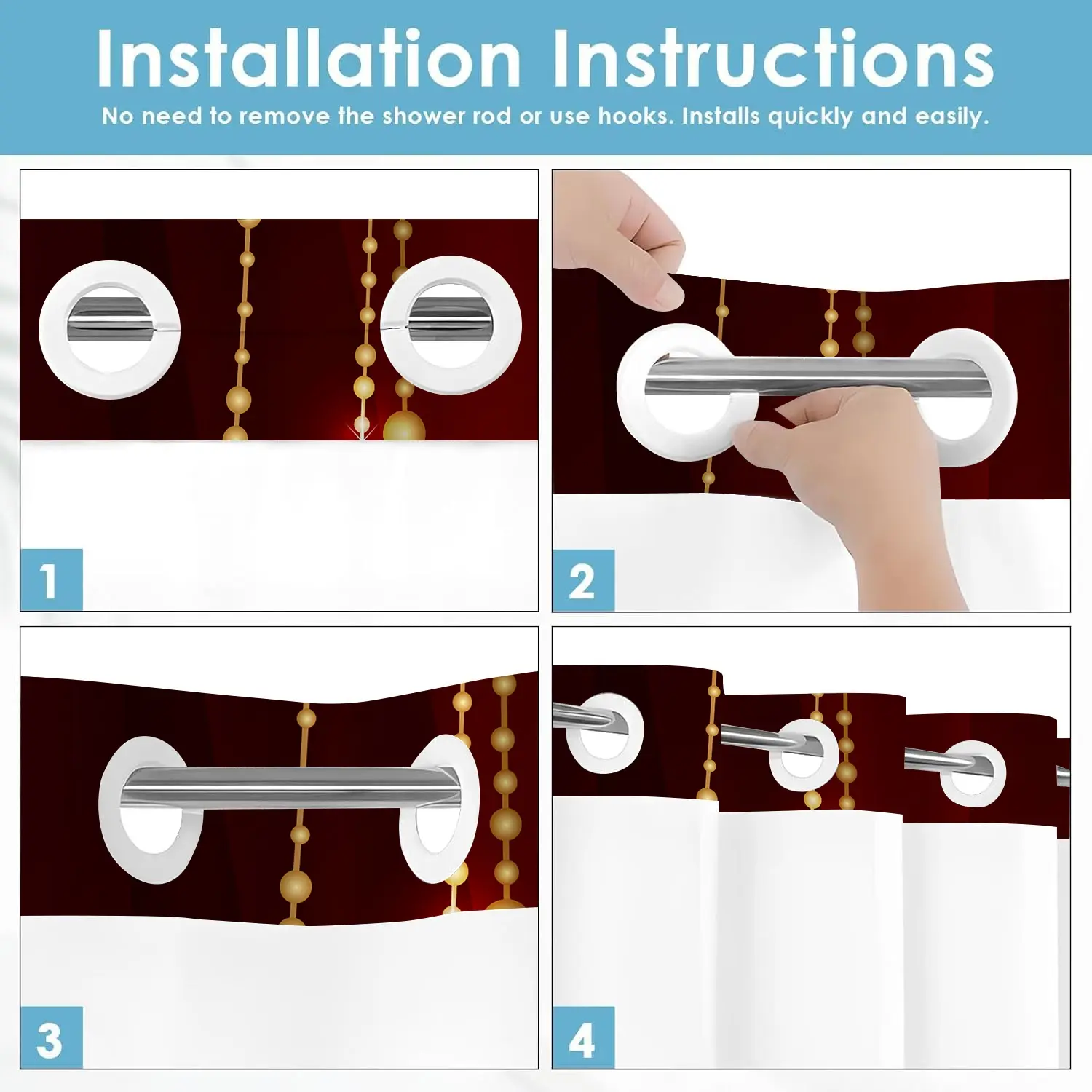 Installation Instructions

No need to remove the shower rod or use hooks. Installs quickly and easily.

1

2

3

4