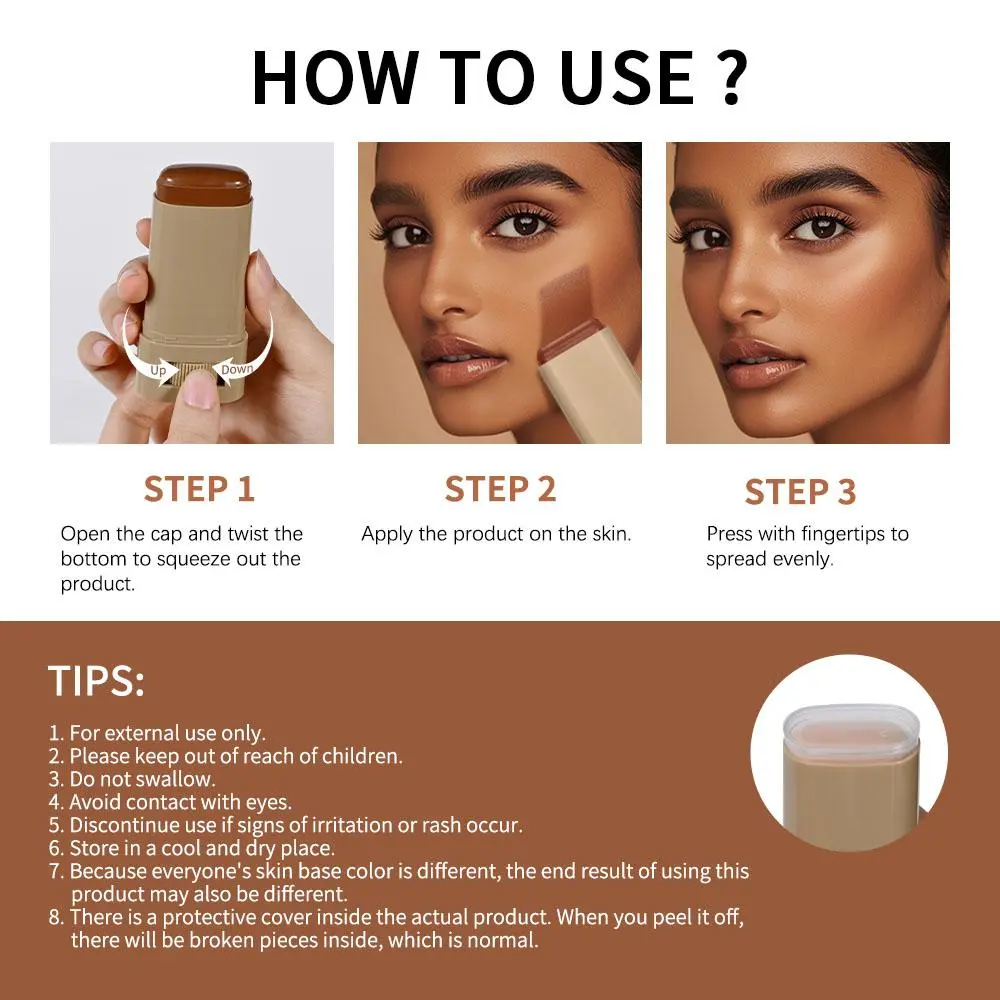 HOW TO USE ?

Up Down

STEP 1

Open the cap and twist the bottom to squeeze out the product.

STEP 2

Apply the product on the skin.

STEP 3

Press with fingertips to spread evenly.

TIPS:

1. For external use only.
2. Please keep out of reach of children.
3. Do not swallow.
4. Avoid contact with eyes.
5. Discontinue use if signs of irritation or rash occur.
6. Store in a cool and dry place.
7. Because everyone's skin base color is different, the end result of using this product may also be different.
8. There is a protective cover inside the actual product. When you peel it off, there will be broken pieces inside, which is normal.