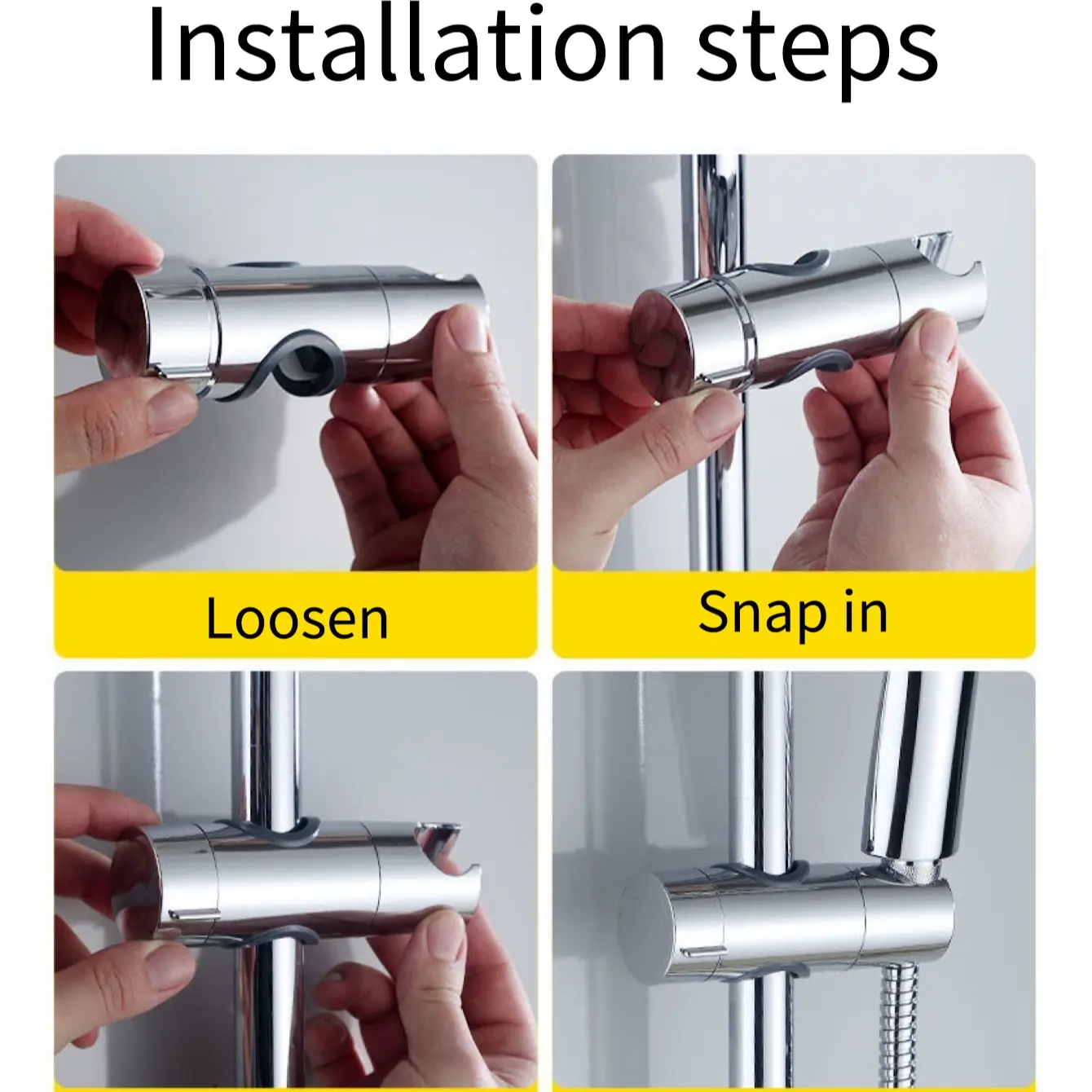 Installation steps

Loosen

Snap in