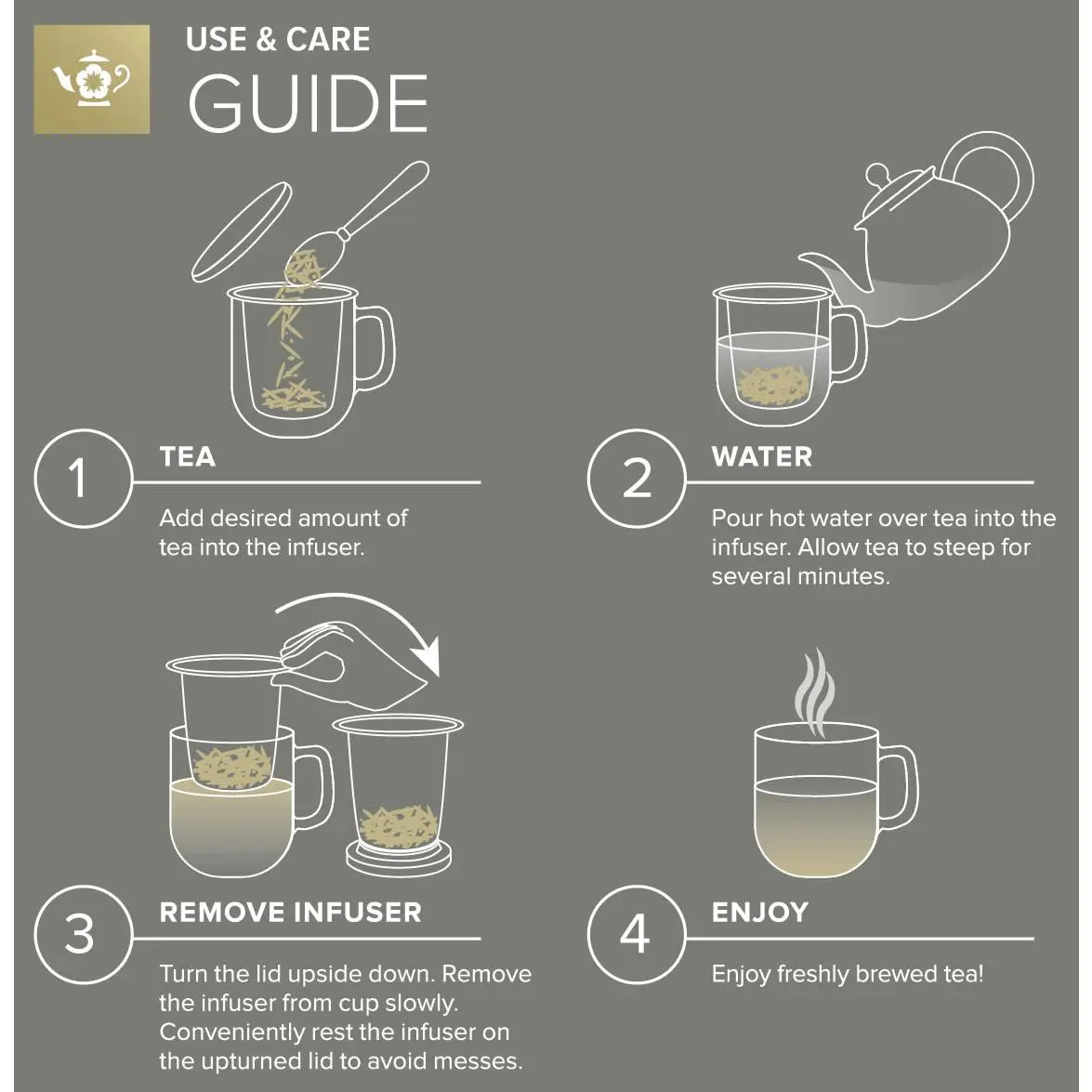 USE & CARE
GUIDE

1 TEA

Add desired amount of tea into the infuser.

2 WATER

Pour hot water over tea into the infuser. Allow tea to steep for several minutes.

3 REMOVE INFUSER

Turn the lid upside down. Remove the infuser from cup slowly. Conveniently rest the infuser on the upturned lid to avoid messes.

4 ENJOY

Enjoy freshly brewed tea!