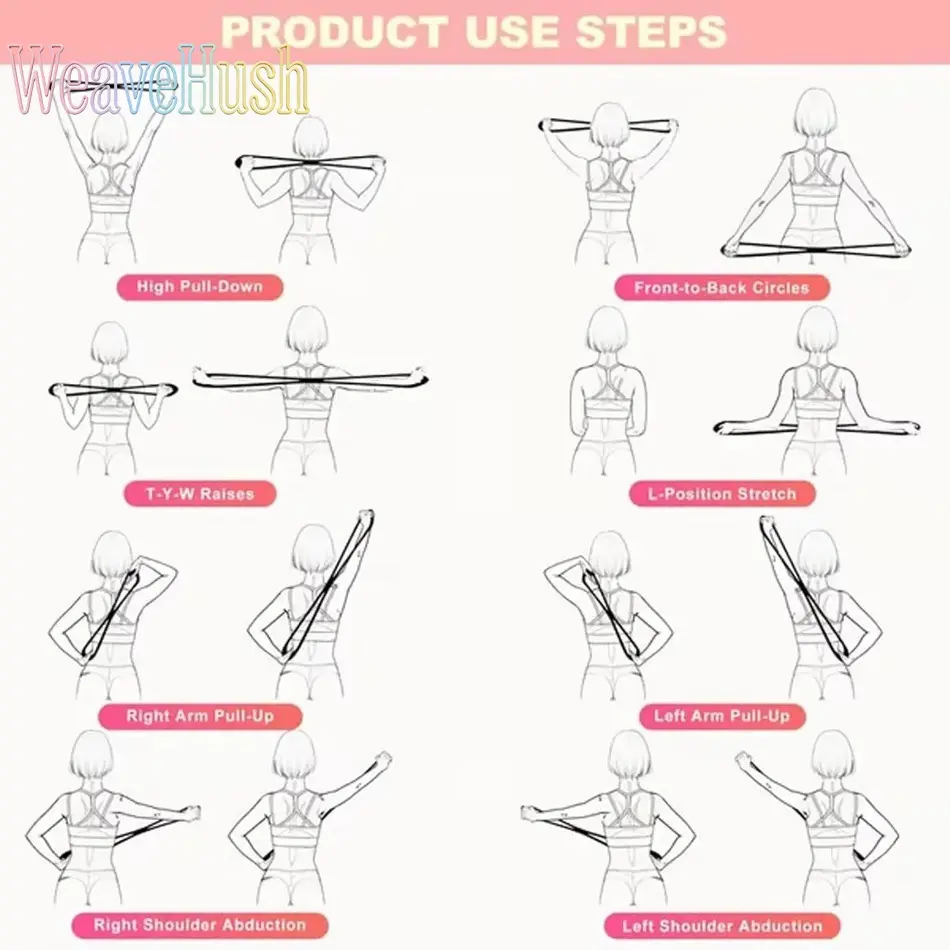 PRODUCT USE STEPS

WeaveHush

High Pull-Down

Front-to-Back Circles

T-Y-W Raises

L-Position Stretch

Right Arm Pull-Up

Left Arm Pull-Up

Right Shoulder Abduction

Left Shoulder Abduction