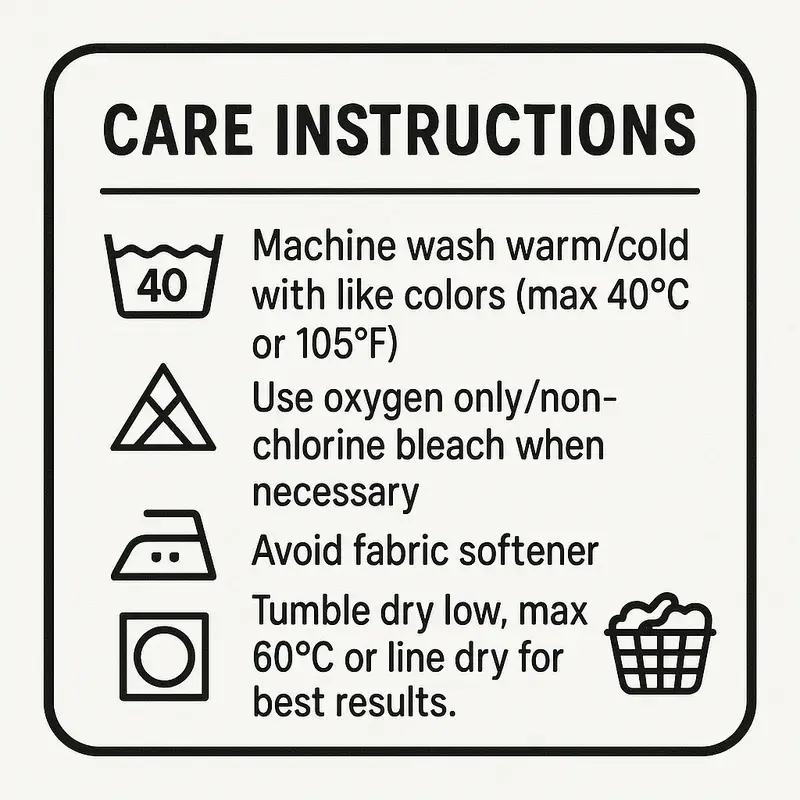 CARE INSTRUCTIONS

40

Machine wash warm/cold with like colors (max 40°C or 105°F)

Use oxygen only/non-chlorine bleach when necessary

Avoid fabric softener

Tumble dry low, max 60°C or line dry for best results.