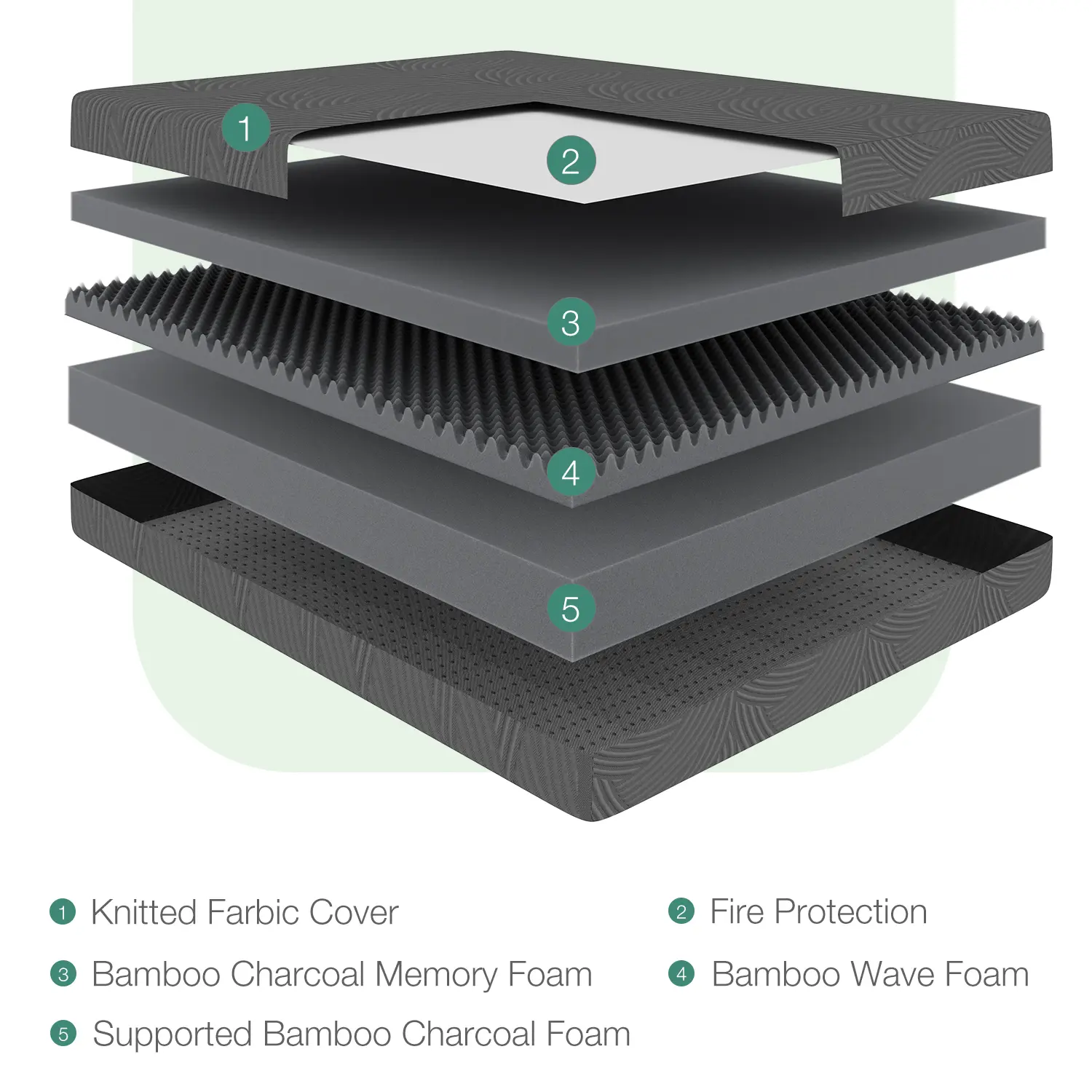 1
2
3
4
5

1 Knitted Farbic Cover
2 Fire Protection
3 Bamboo Charcoal Memory Foam
4 Bamboo Wave Foam
5 Supported Bamboo Charcoal Foam