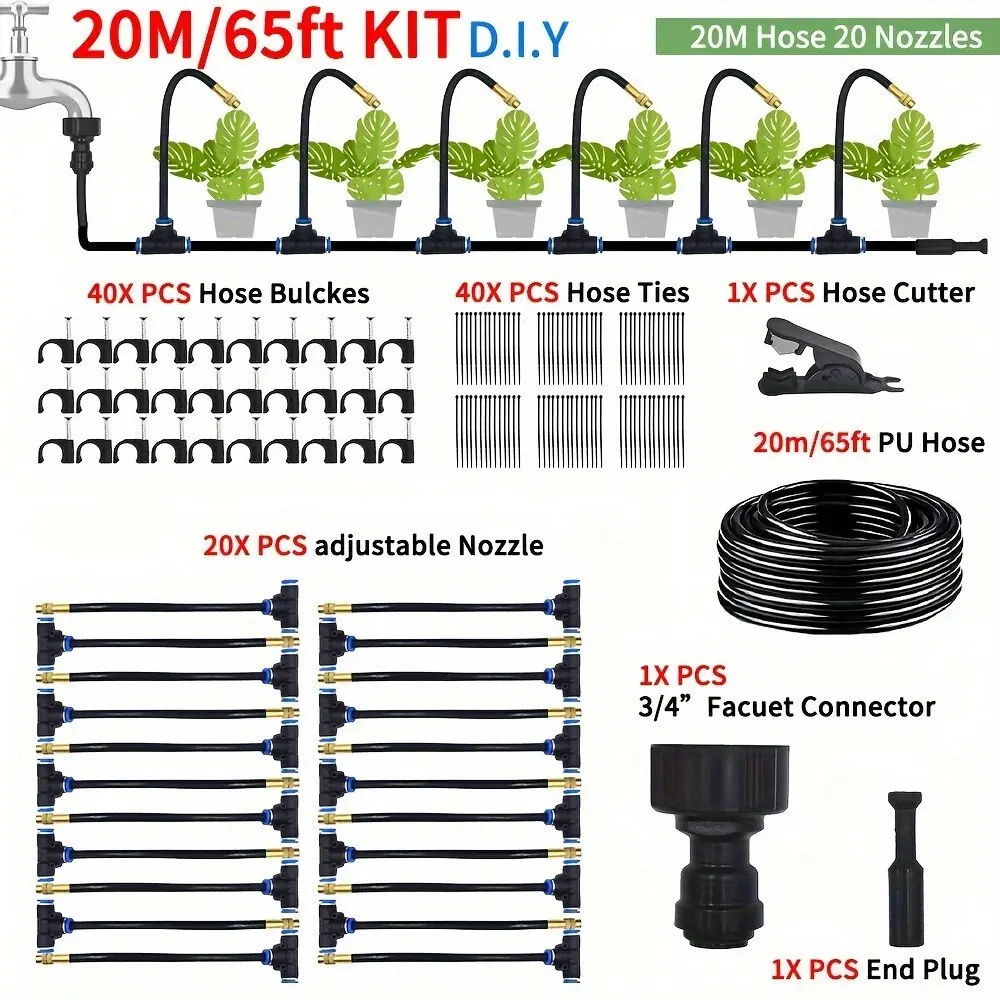 20M/65ft KIT D.I.Y

20M Hose 20 Nozzles

40X PCS Hose Bulckes

40X PCS Hose Ties

1X PCS Hose Cutter

20m/65ft PU Hose

20X PCS adjustable Nozzle

1X PCS
3/4” Facuet Connector

1X PCS End Plug