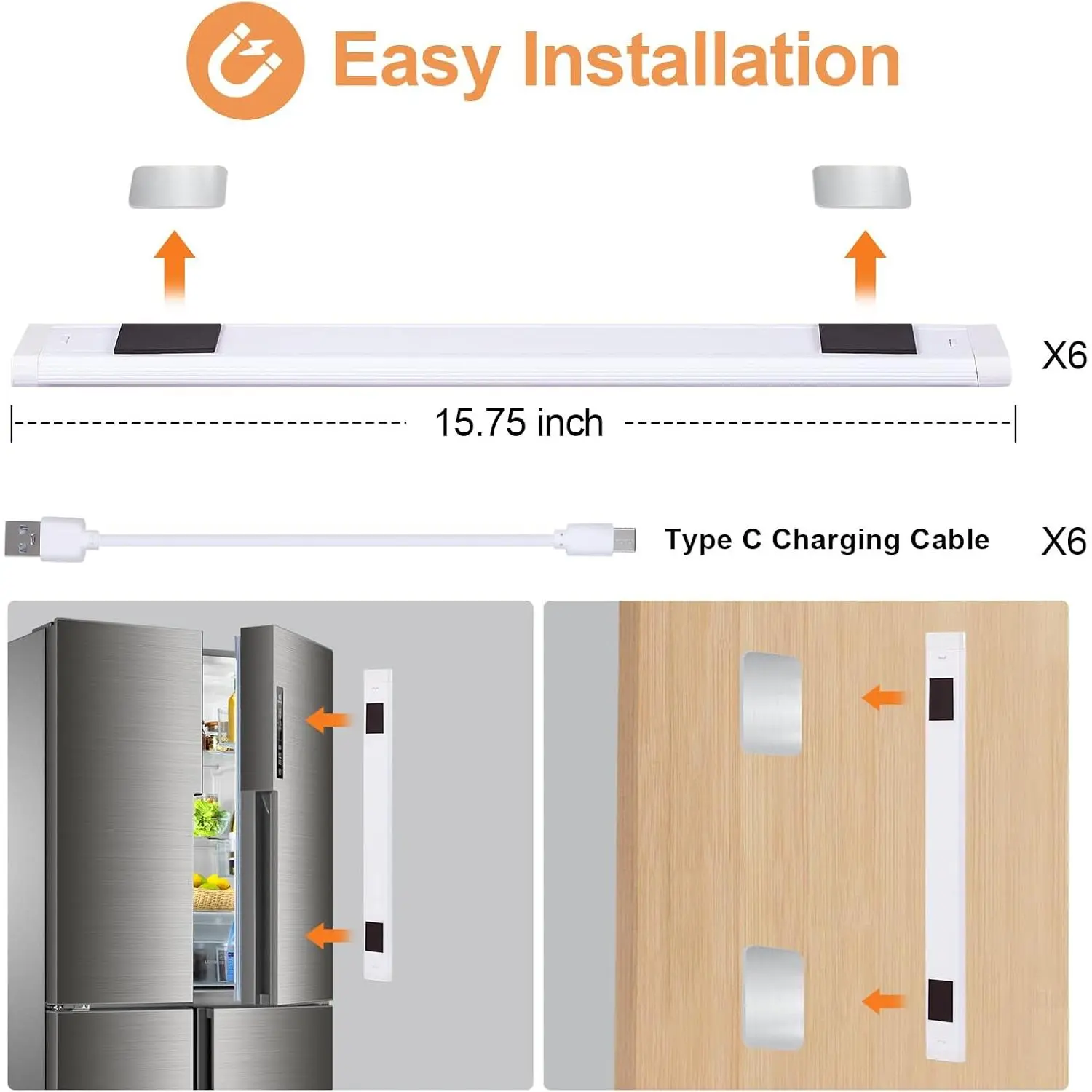 Easy Installation

X6

15.75 inch

Type C Charging Cable

X6