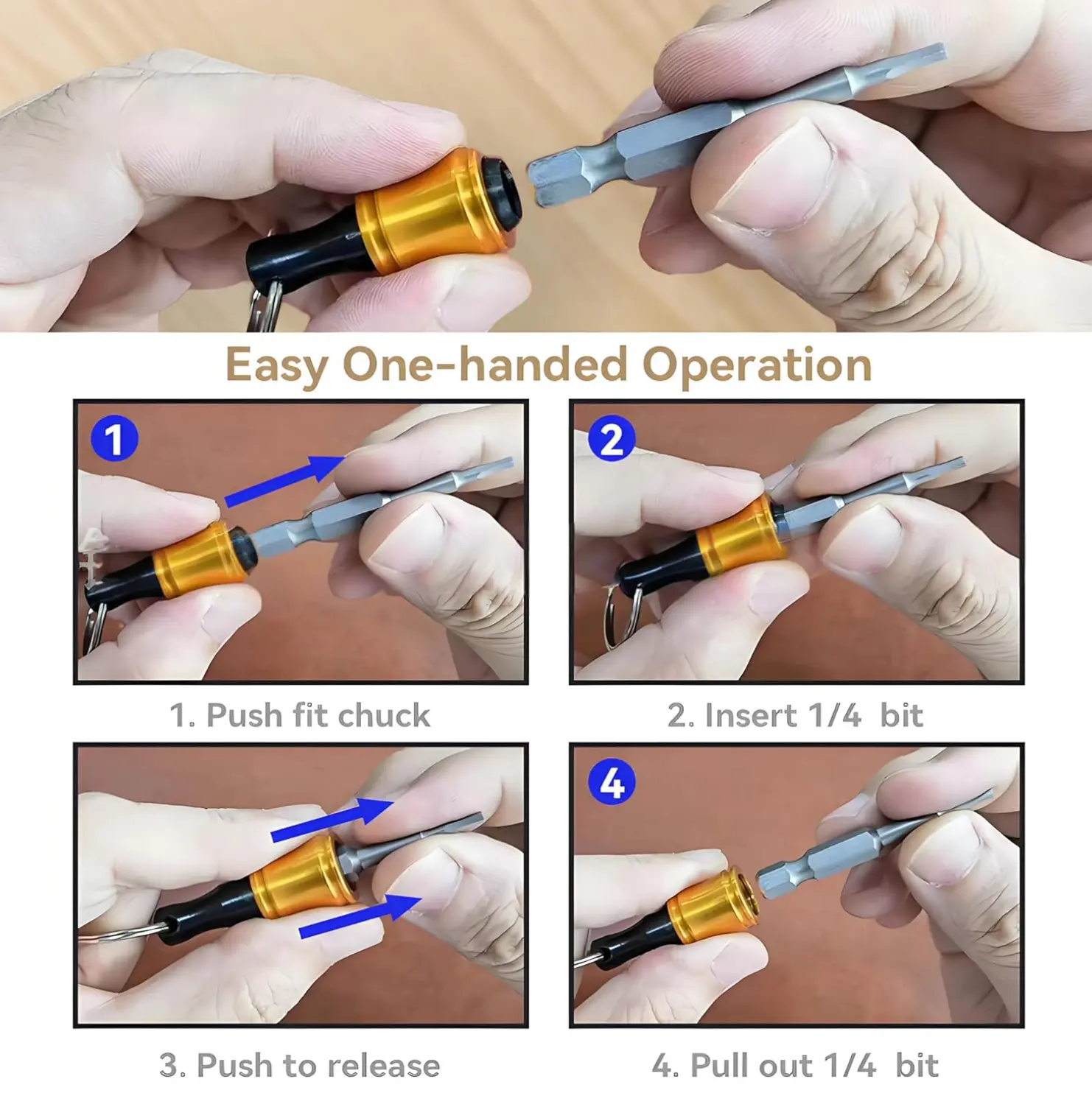 Easy One-handed Operation

1

1. Push fit chuck

2

2. Insert 1/4 bit

3. Push to release

4

4. Pull out 1/4 bit