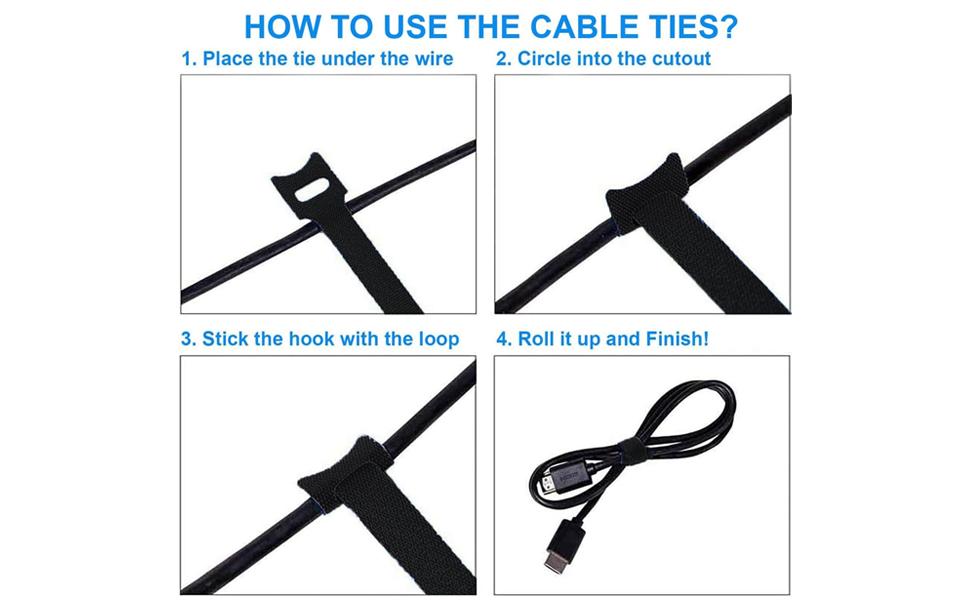 HOW TO USE THE CABLE TIES?

1. Place the tie under the wire

2. Circle into the cutout

3. Stick the hook with the loop

4. Roll it up and Finish!