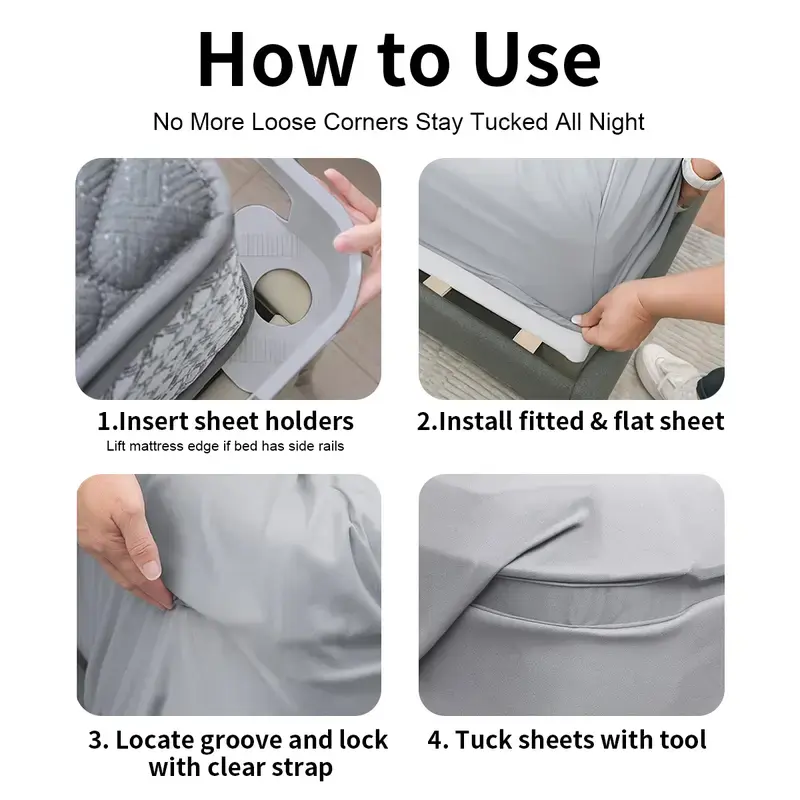 How to Use

No More Loose Corners Stay Tucked All Night

1.Insert sheet holders
Lift mattress edge if bed has side rails

2.Install fitted & flat sheet

3. Locate groove and lock with clear strap

4. Tuck sheets with tool