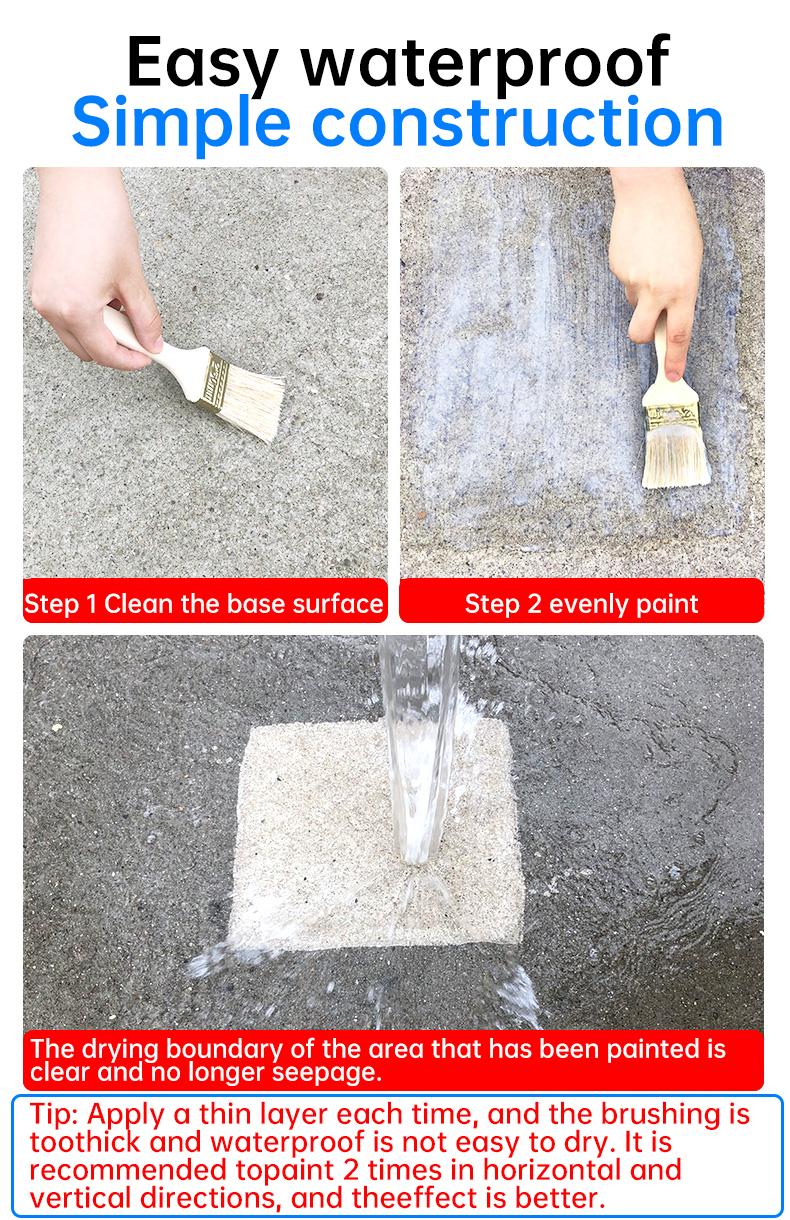 Easy waterproof
Simple construction

Step 1 Clean the base surface

Step 2 evenly paint

The drying boundary of the area that has been painted is clear and no longer seepage.

Tip: Apply a thin layer each time, and the brushing is toothick and waterproof is not easy to dry. It is recommended topaint 2 times in horizontal and vertical directions, and theeffect is better.