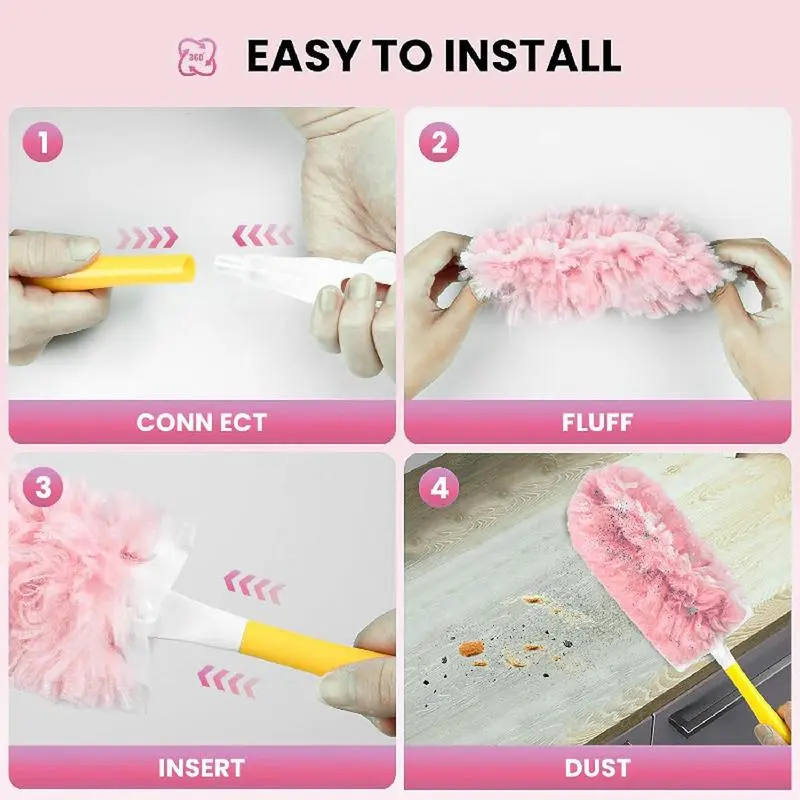 360

EASY TO INSTALL

1

CONN ECT

2

FLUFF

3

INSERT

4

DUST