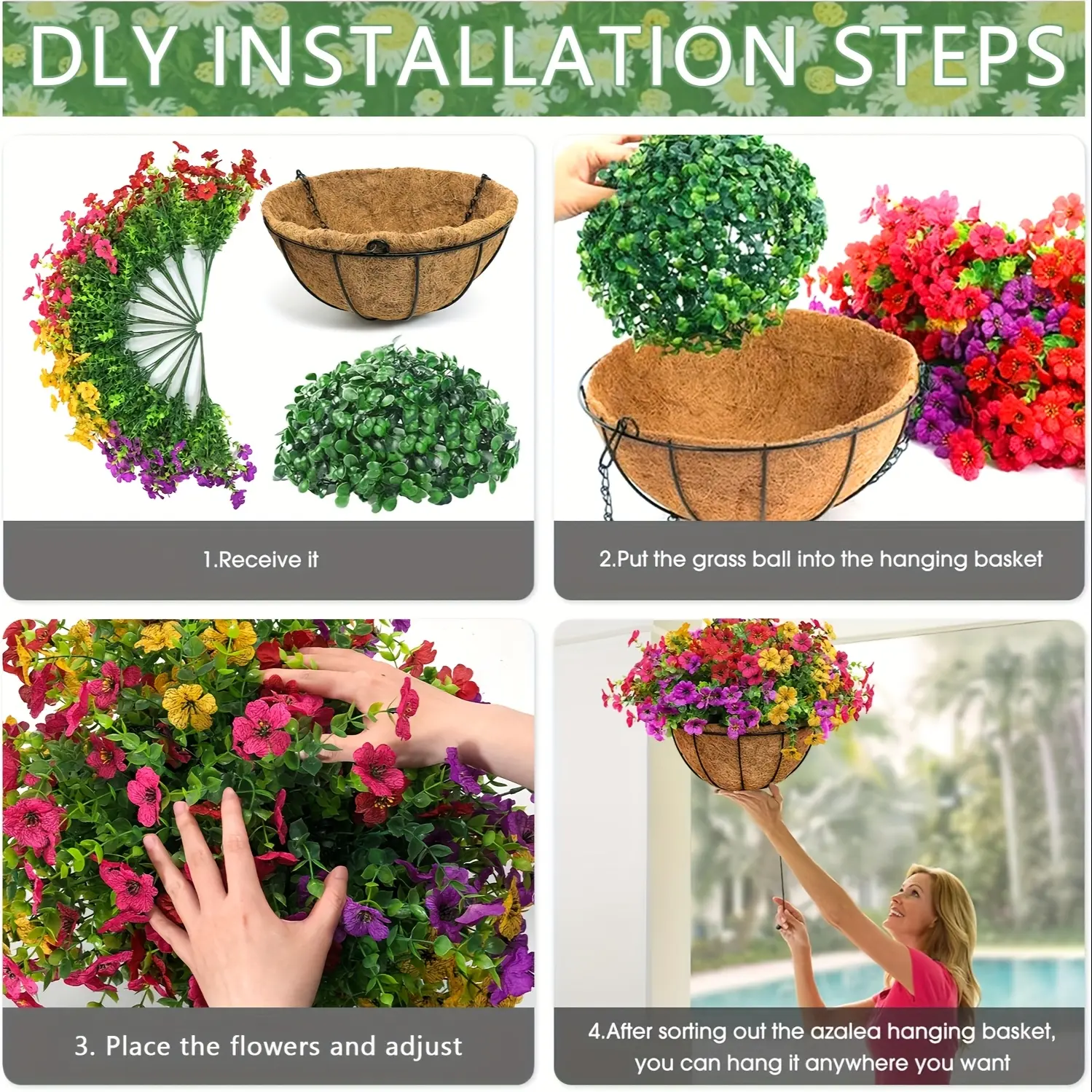 DLY INSTALLATION STEPS

1.Receive it

2.Put the grass ball into the hanging basket

3. Place the flowers and adjust

4.After sorting out the azalea hanging basket, you can hang it anywhere you want