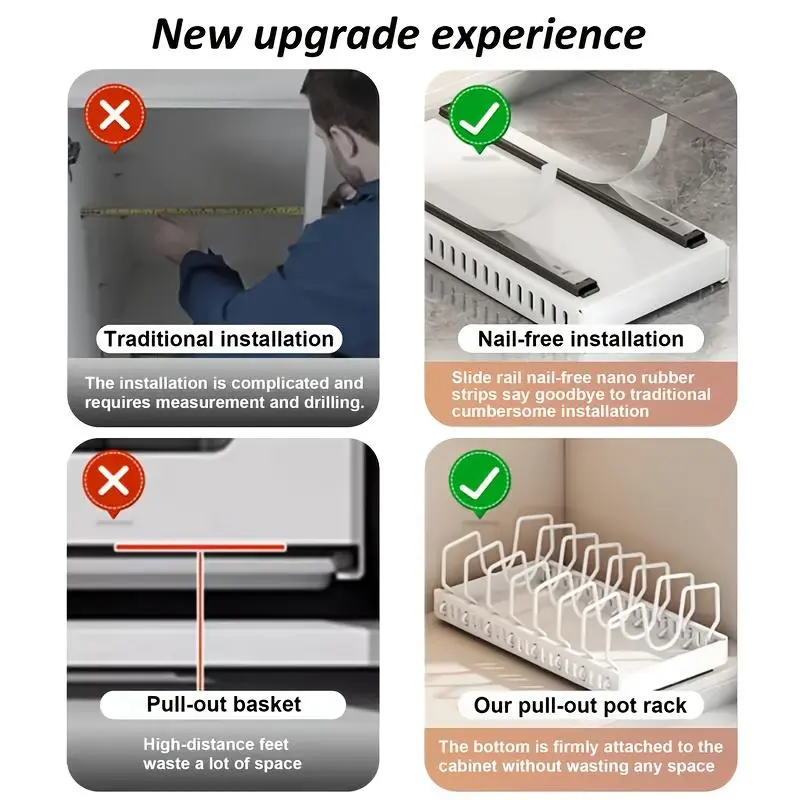 New upgrade experience

Traditional installation

The installation is complicated and requires measurement and drilling.

Nail-free installation

Slide rail nail-free nano rubber strips say goodbye to traditional cumbersome installation

Pull-out basket

High-distance feet waste a lot of space

Our pull-out pot rack

The bottom is firmly attached to the cabinet without wasting any space