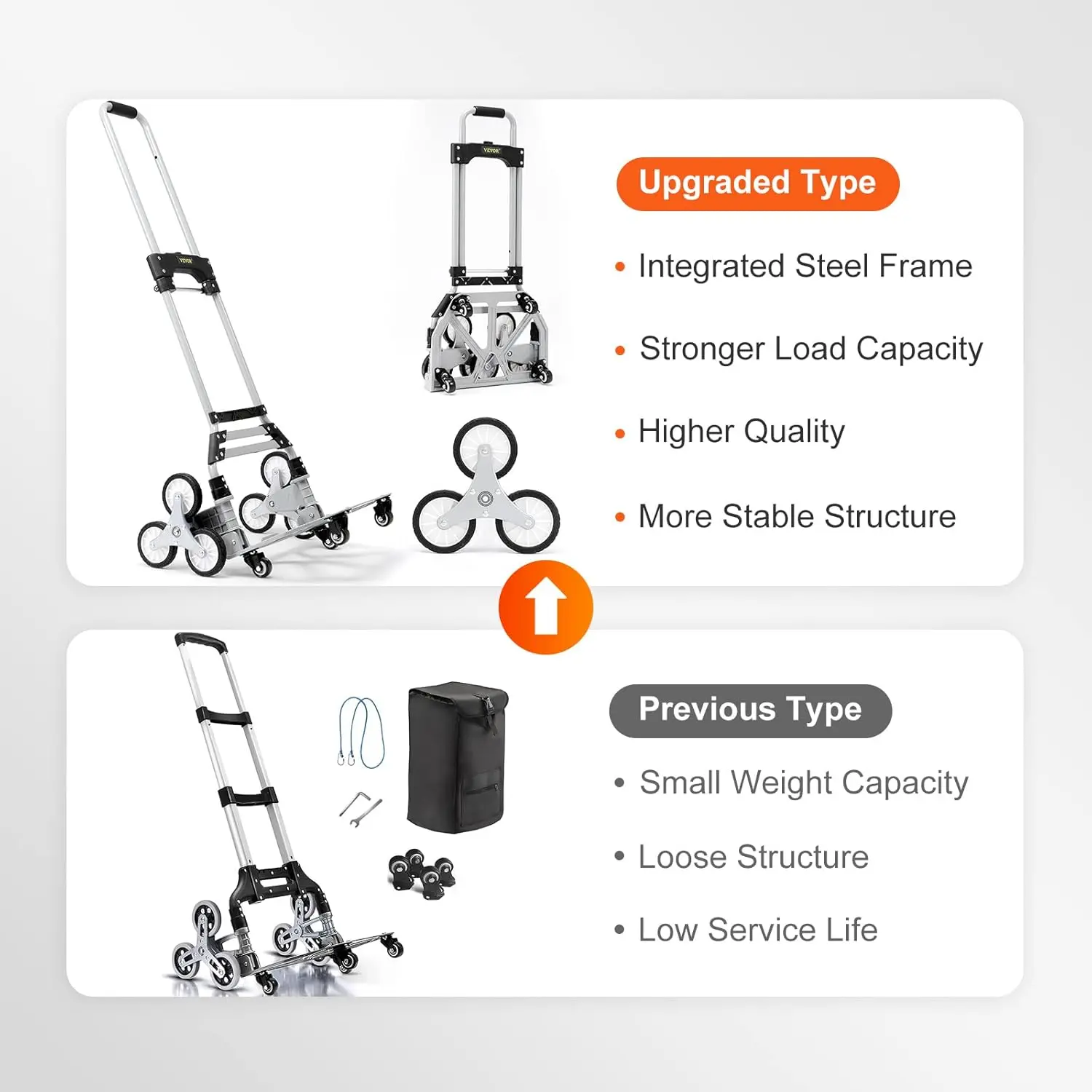 VEVOR

VEVOR

Upgraded Type

• Integrated Steel Frame

• Stronger Load Capacity

• Higher Quality

• More Stable Structure

Previous Type

• Small Weight Capacity

• Loose Structure

• Low Service Life