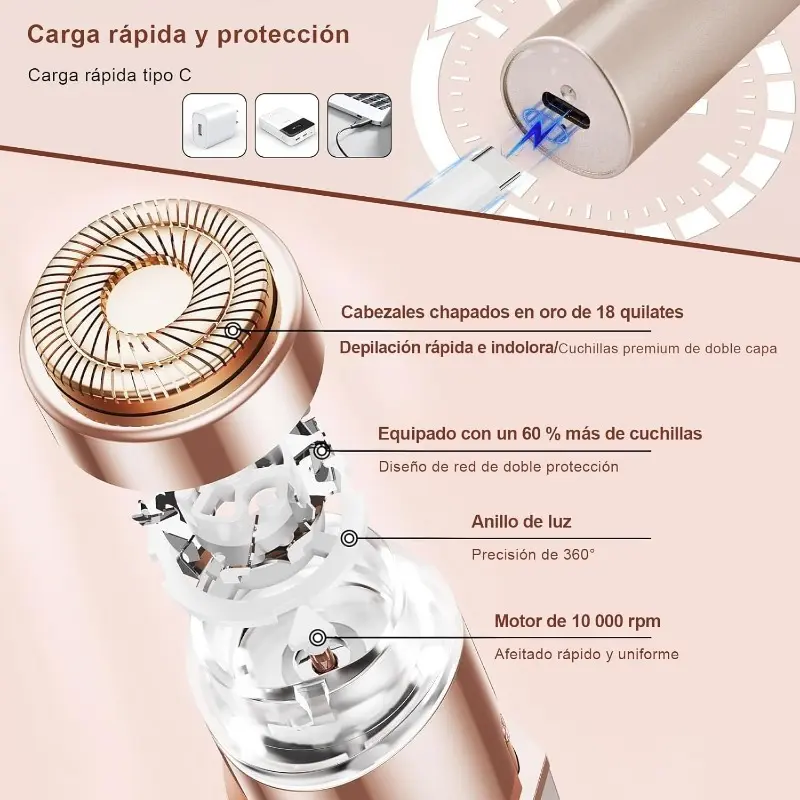 Carga rápida y protección

Carga rápida tipo C

Cabezales chapados en oro de 18 quilates

Depilación rápida e indolora/Cuchillas premium de doble capa

Equipado con un 60 % más de cuchillas

Diseño de red de doble protección

Anillo de luz

Precisión de 360°

Motor de 10 000 rpm

Afeitado rápido y uniforme