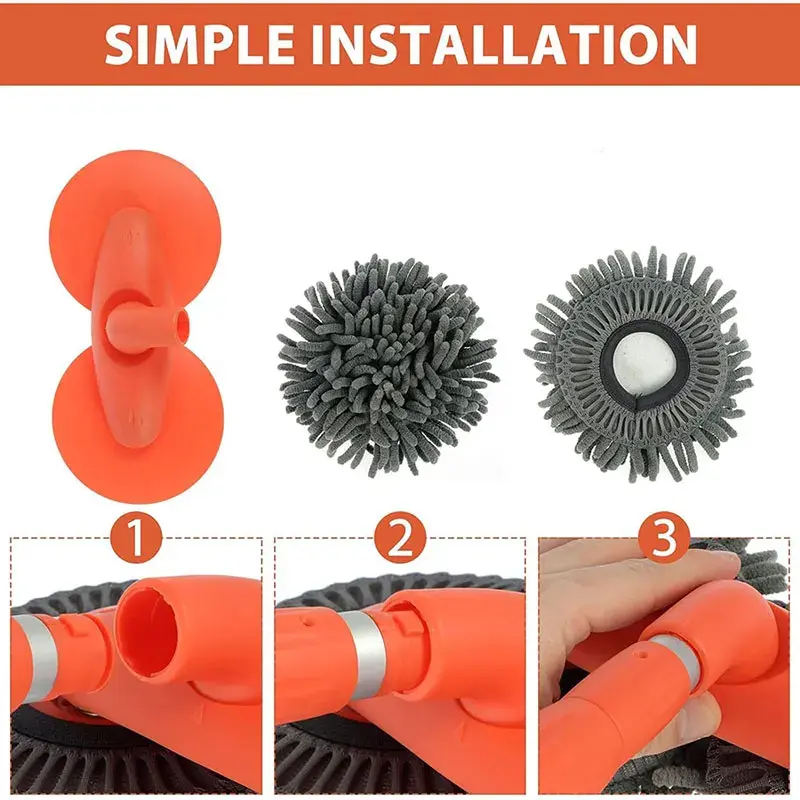 SIMPLE INSTALLATION

1

2

3