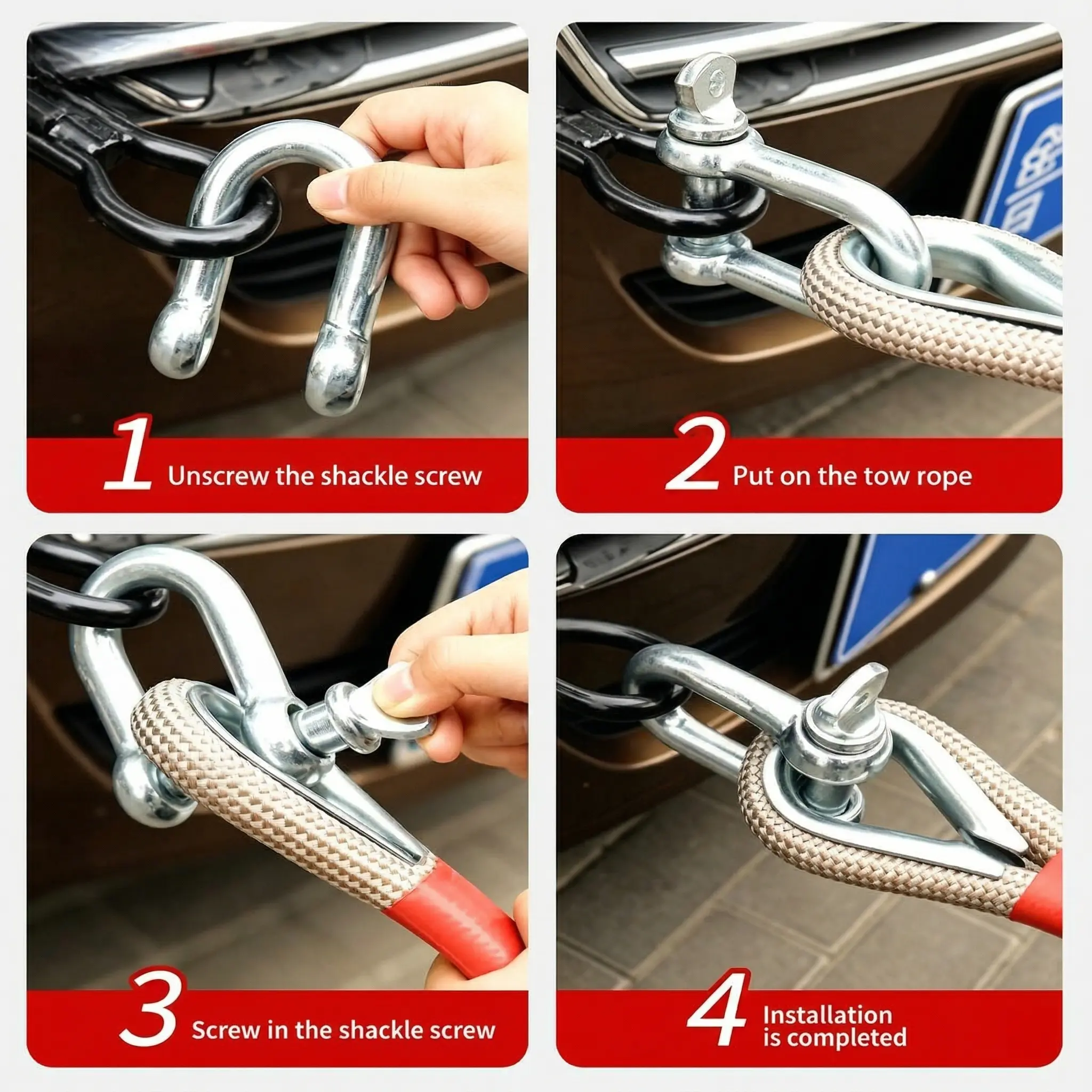 1 Unscrew the shackle screw

2 Put on the tow rope

3 Screw in the shackle screw

4 Installation is completed