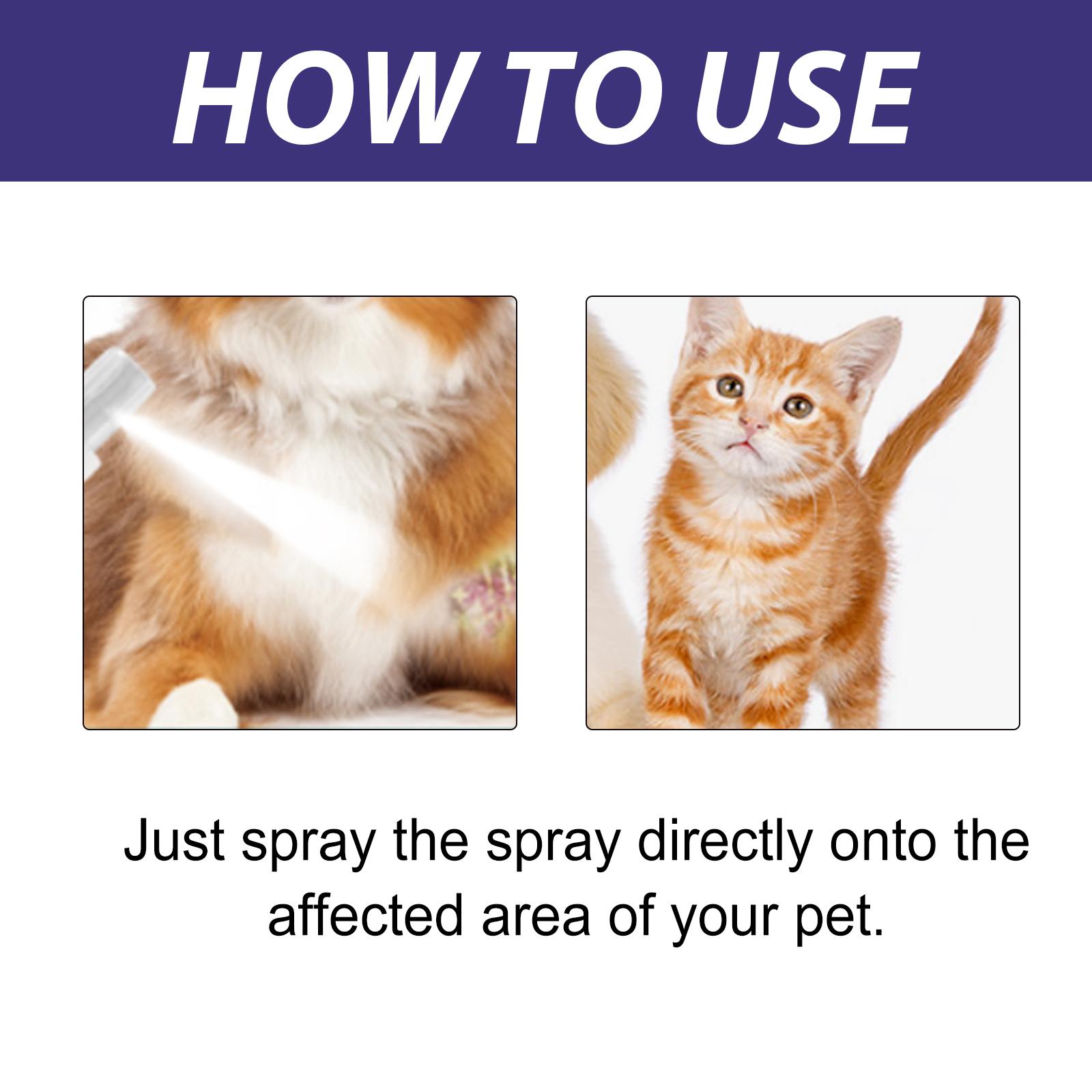 HOW TO USE

Just spray the spray directly onto the affected area of your pet.