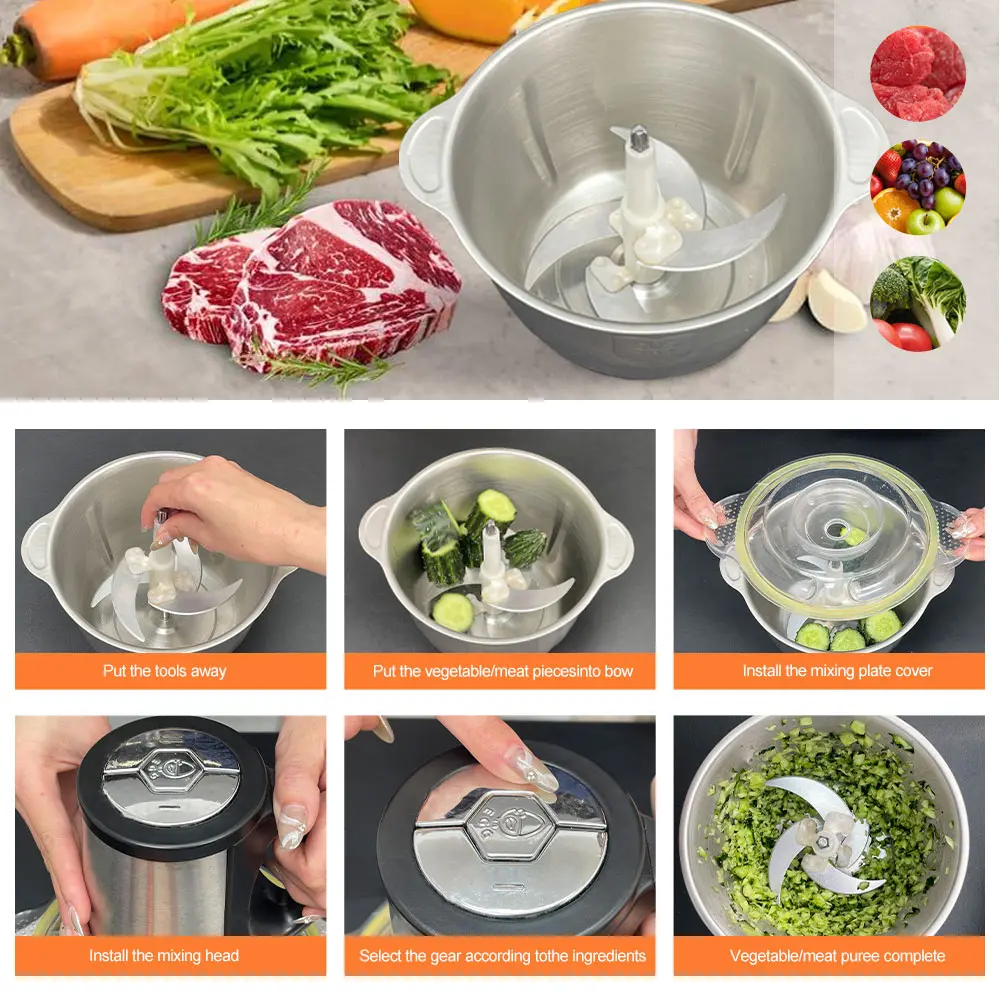 Put the tools away

Put the vegetable/meat piecesinto bow

Install the mixing plate cover

Install the mixing head

Select the gear according tothe ingredients

Vegetable/meat puree complete