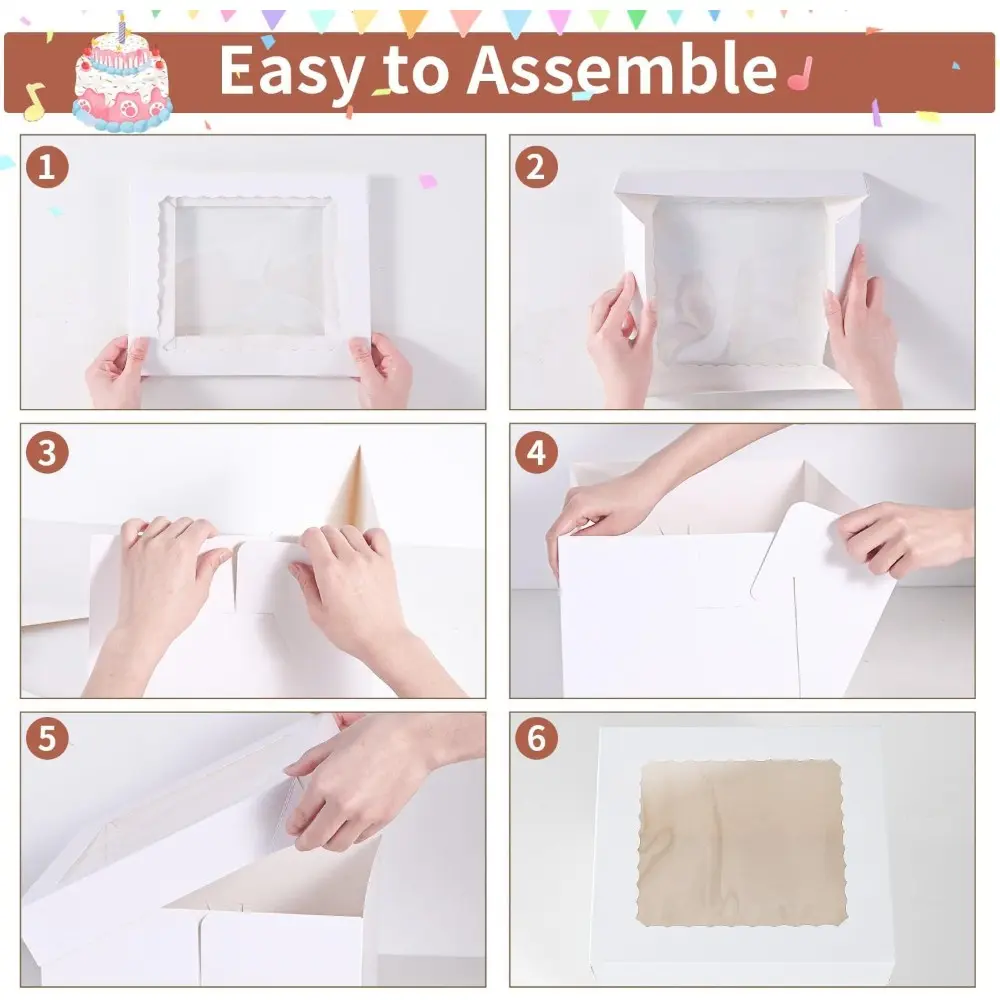 Easy to Assemble

1

2

3

4

5

6