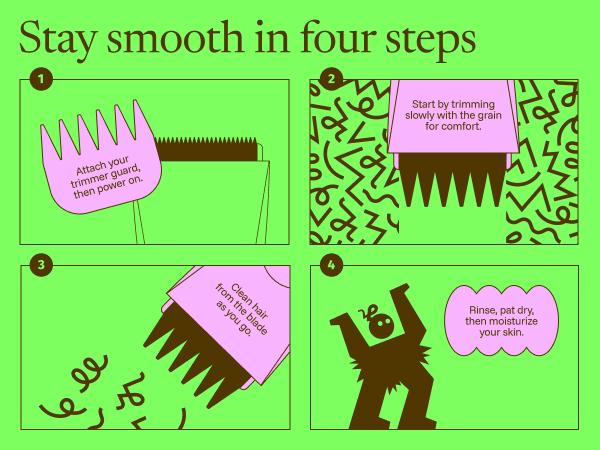 Stay smooth in four steps

1

Attach your trimmer guard, then power on.

2

Start by trimming slowly with the grain for comfort.

3

Clean hair from the blade as you go.

4

Rinse, pat dry, then moisturize your skin.