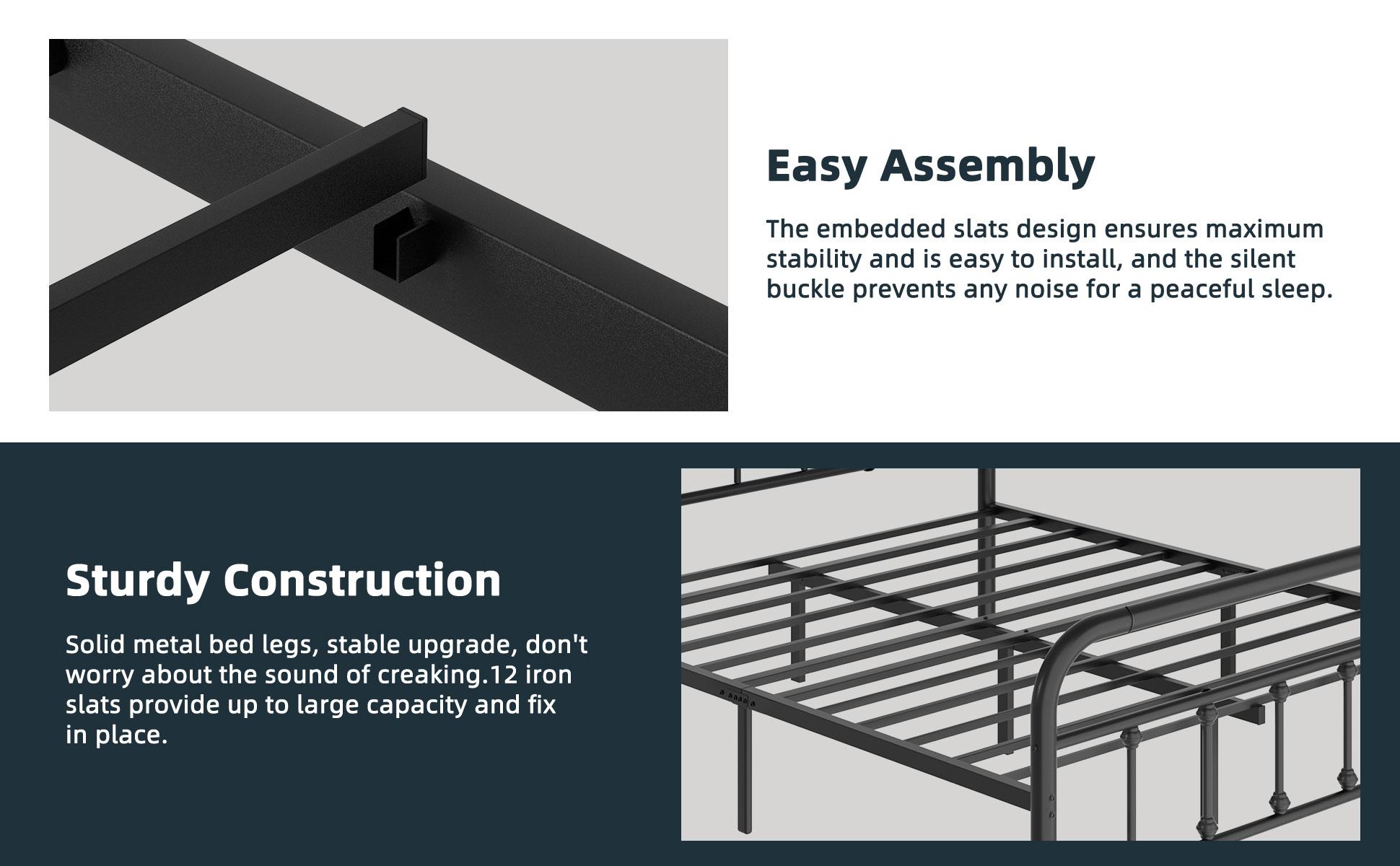 Easy Assembly

The embedded slats design ensures maximum stability and is easy to install, and the silent buckle prevents any noise for a peaceful sleep.

Sturdy Construction

Solid metal bed legs, stable upgrade, don't worry about the sound of creaking.12 iron slats provide up to large capacity and fix in place.