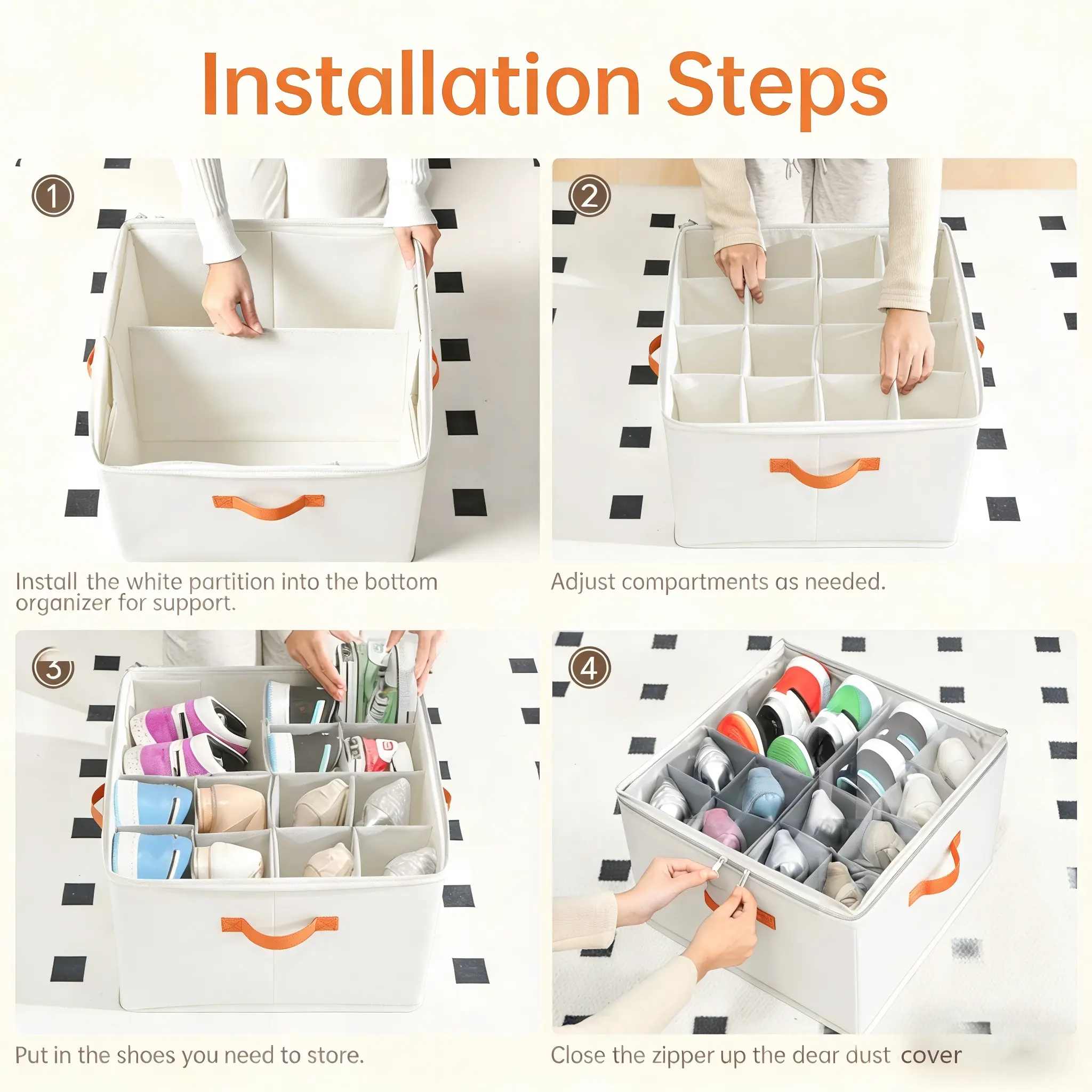 Installation Steps

1

Install the white partition into the bottom organizer for support.

2

Adjust compartments as needed.

3

Put in the shoes you need to store.

4

Close the zipper up the dear dust cover