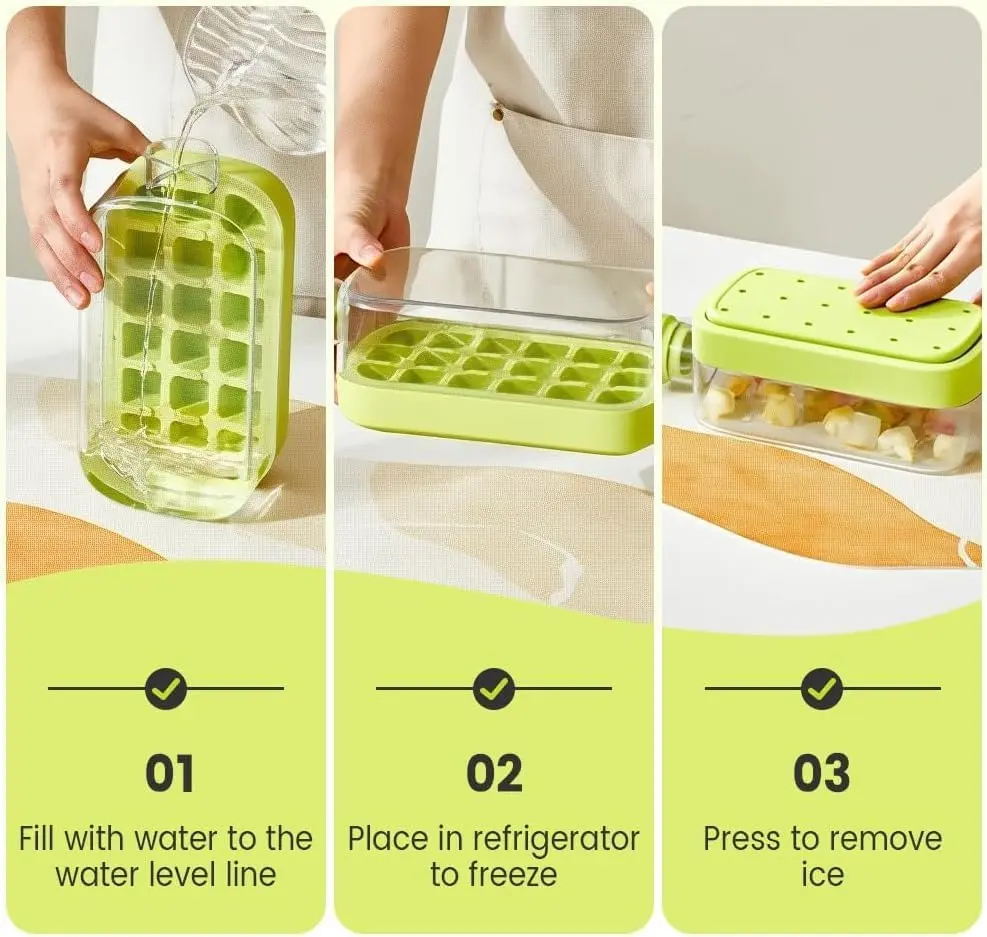 01

Fill with water to the water level line

02

Place in refrigerator to freeze

03

Press to remove ice