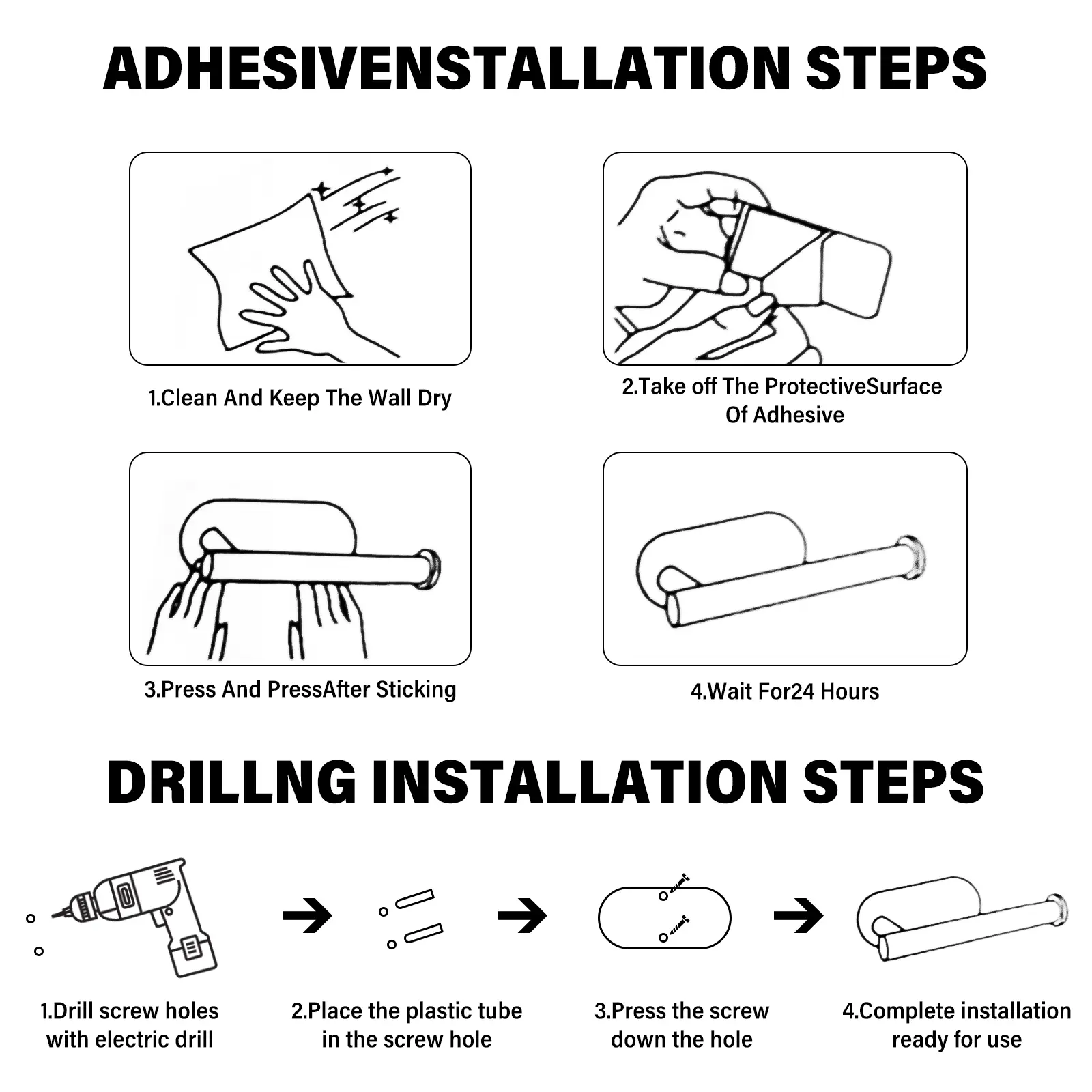 ADHESIVENSTALLATION STEPS

1.Clean And Keep The Wall Dry

2.Take off The ProtectiveSurface Of Adhesive

3.Press And PressAfter Sticking

4.Wait For24 Hours

DRILLNG INSTALLATION STEPS

1.Drill screw holes with electric drill

2.Place the plastic tube in the screw hole

3.Press the screw down the hole

4.Complete installation ready for use