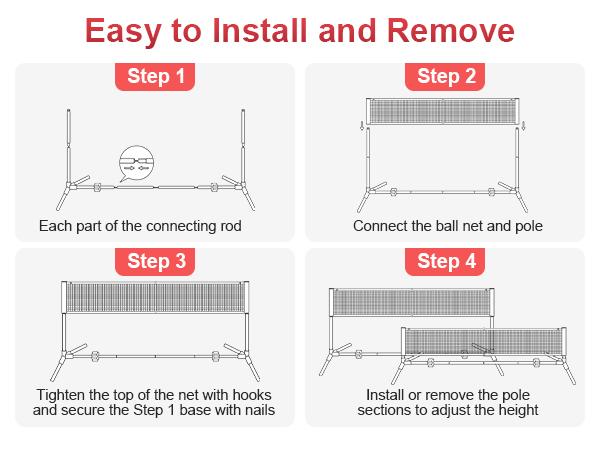 Easy to Install and Remove

Step 1

Each part of the connecting rod

Step 2

Connect the ball net and pole

Step 3

Tighten the top of the net with hooks and secure the Step 1 base with nails

Step 4

Install or remove the pole sections to adjust the height