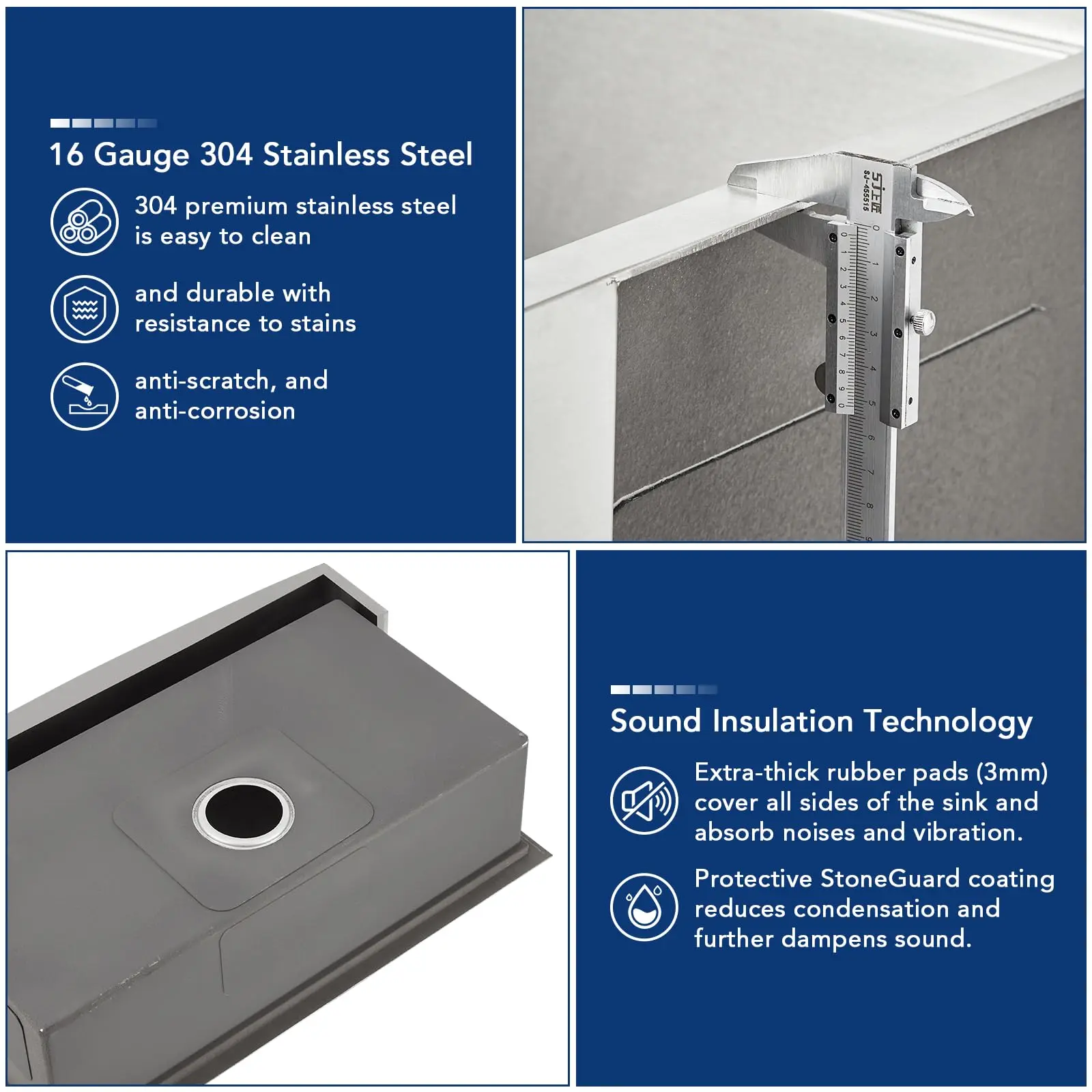 16 Gauge 304 Stainless Steel

304 premium stainless steel is easy to clean

and durable with resistance to stains

anti-scratch, and anti-corrosion

SJ-455515
0 1 2 3 4 5 6 7 8 9 0
0 1 2 3 4 5 6 7 8

Sound Insulation Technology

Extra-thick rubber pads (3mm) cover all sides of the sink and absorb noises and vibration.

Protective StoneGuard coating reduces condensation and further dampens sound.