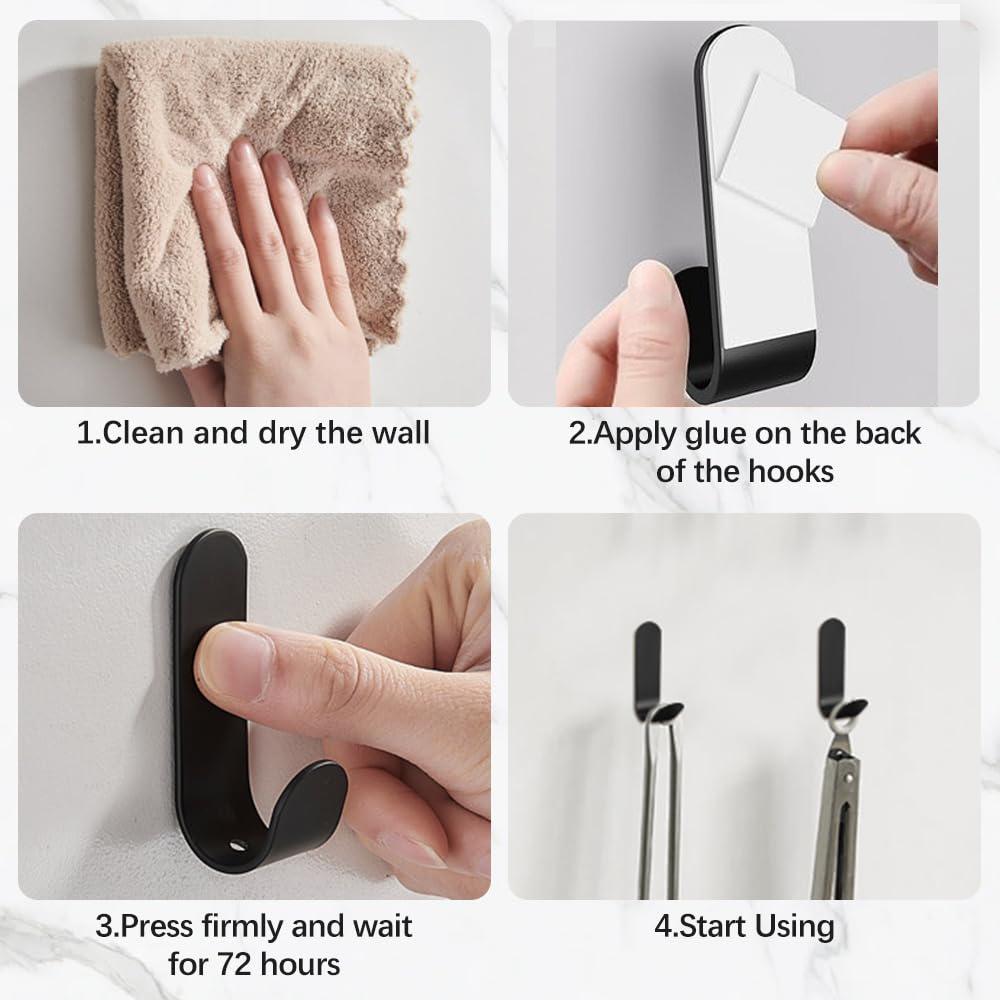 1.Clean and dry the wall

2.Apply glue on the back of the hooks

3.Press firmly and wait for 72 hours

4.Start Using