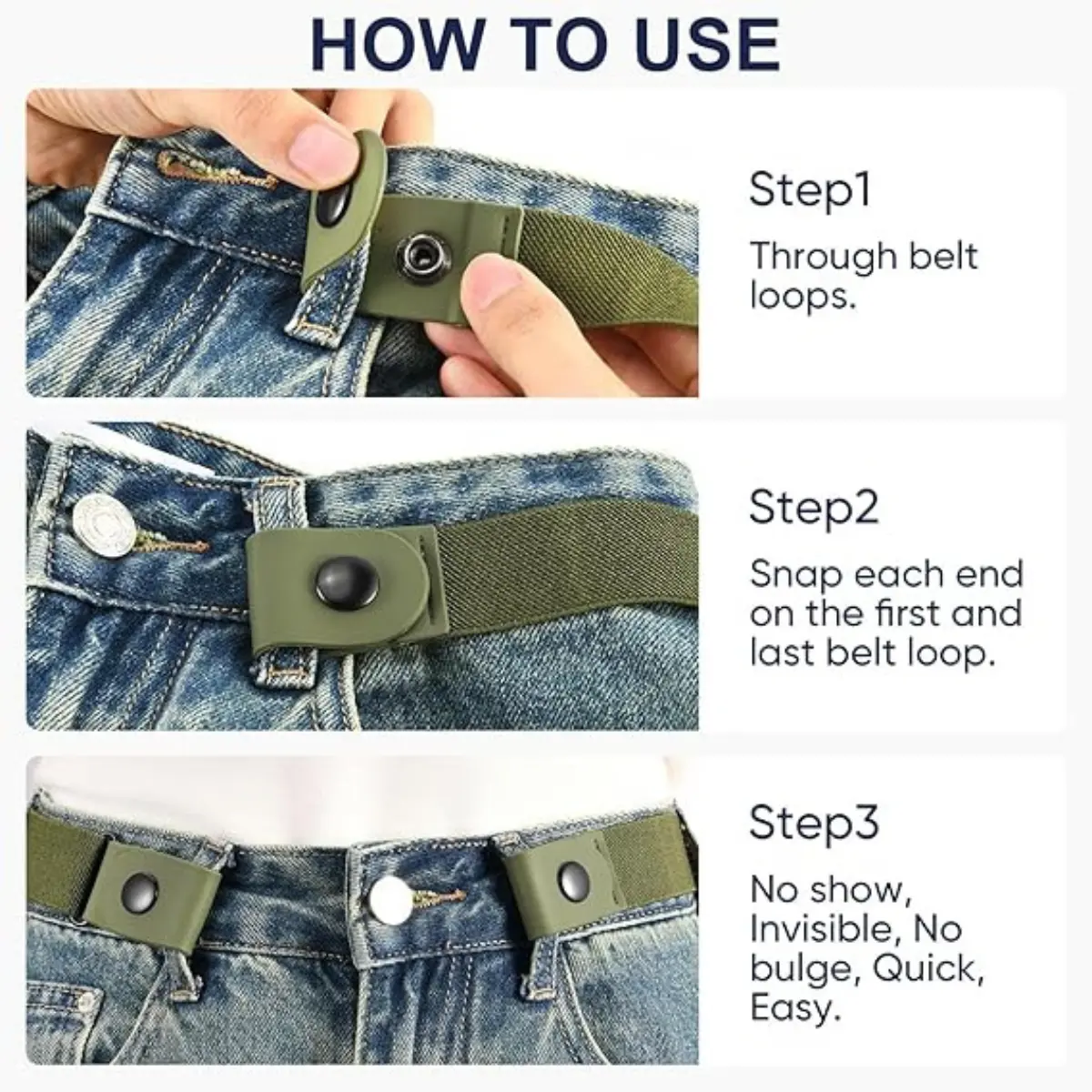 HOW TO USE

Step1

Through belt loops.

Step2

Snap each end on the first and last belt loop.

Step3

No show, Invisible, No bulge, Quick, Easy.