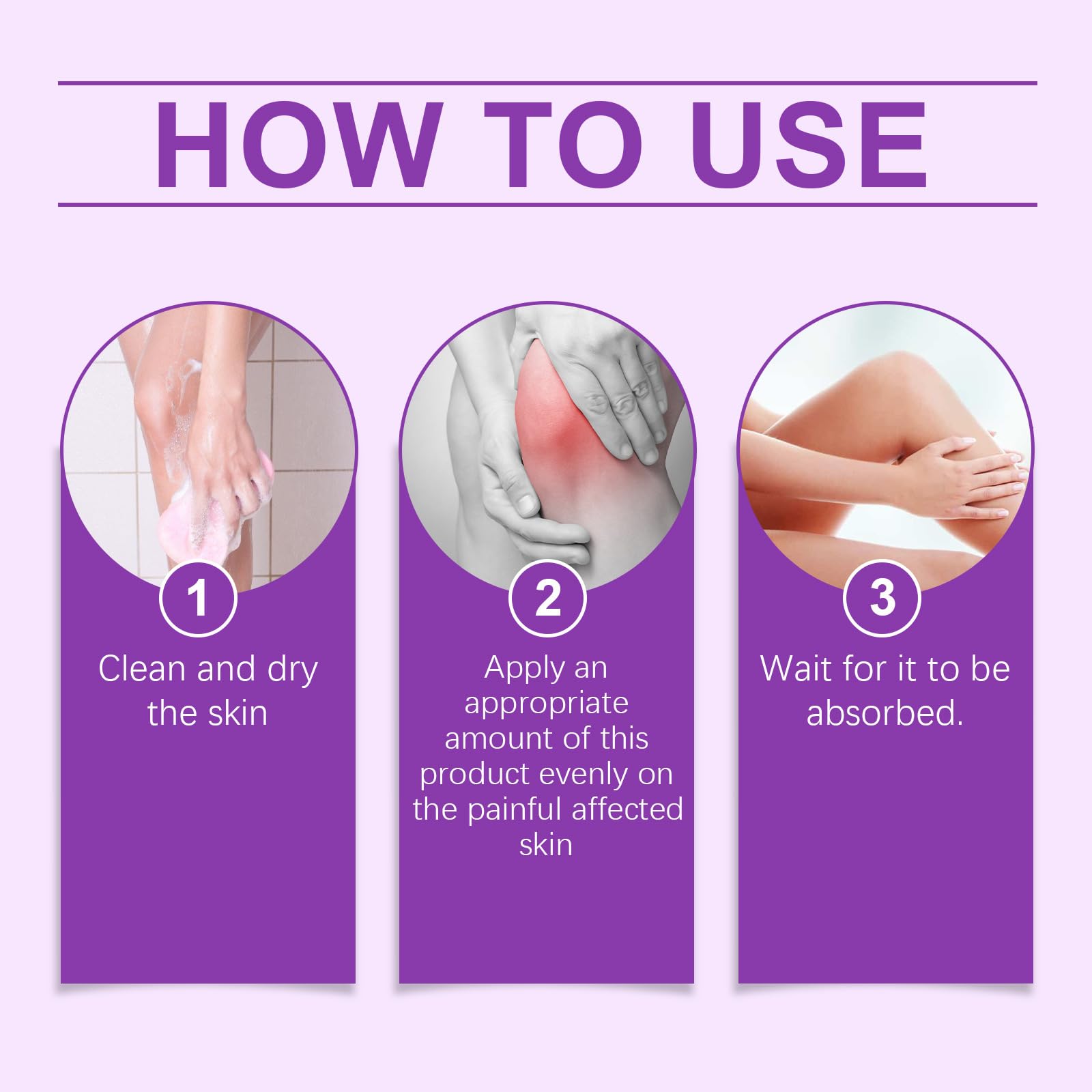 HOW TO USE

1

Clean and dry the skin

2

Apply an appropriate amount of this product evenly on the painful affected skin

3

Wait for it to be absorbed.