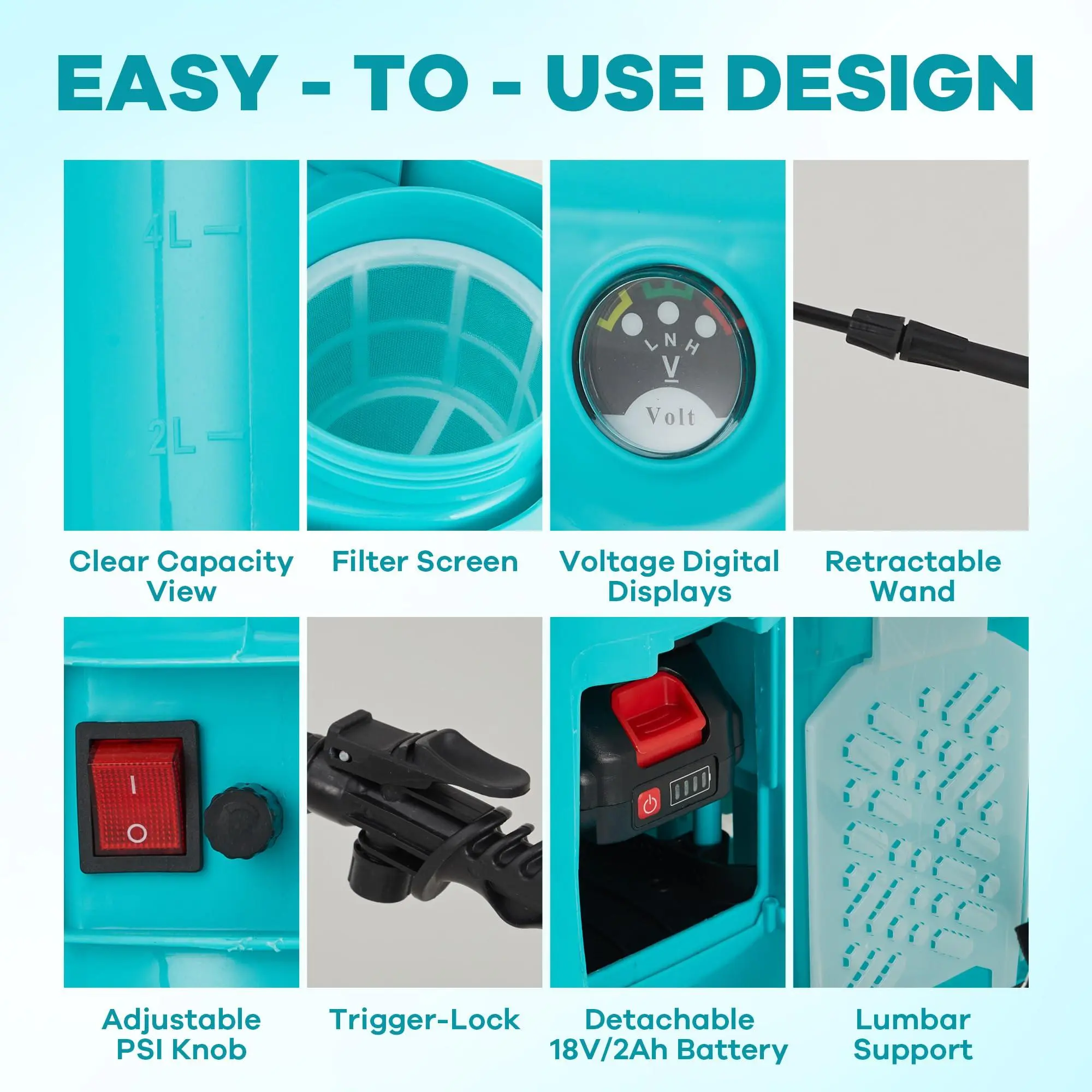 EASY - TO - USE DESIGN

4L
2L

L N H
V
Volt

Clear Capacity View

Filter Screen

Voltage Digital Displays

Retractable Wand

I
O

Adjustable PSI Knob

Trigger-Lock

Detachable 18V/2Ah Battery

Lumbar Support