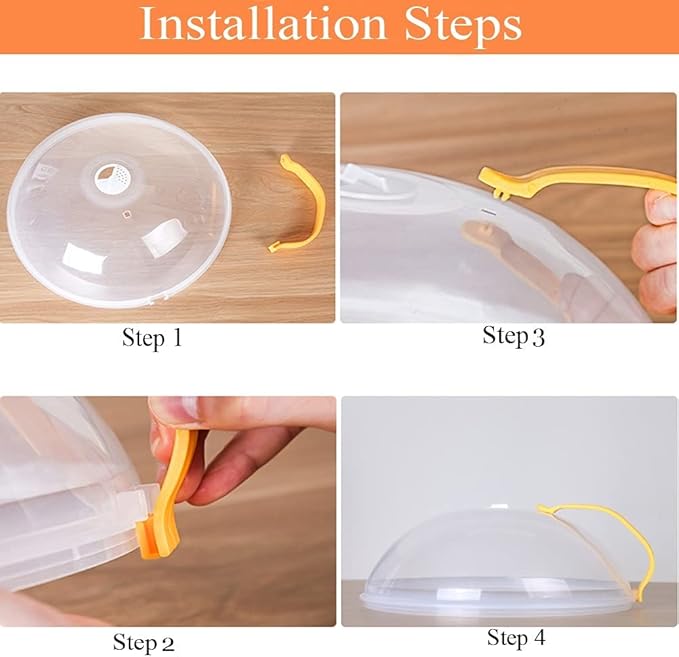 Installation Steps

Step 1

Step 3

Step 2

Step 4